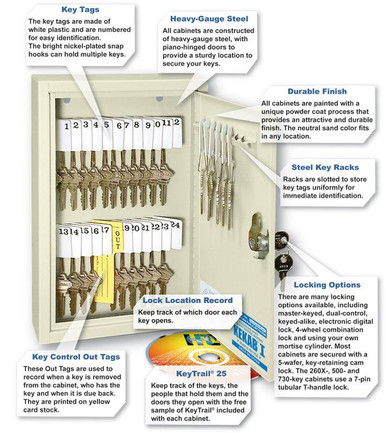 Key Tags
The key tags are made of white plastic and are numbered for easy identification. The bright nickel-plated snap hooks can hold multiple keys.

Heavy-Gauge Steel
All cabinets are constructed of heavy-gauge steel, with piano-hinged doors to provide a sturdy location to secure your keys.

Durable Finish
All cabinets are painted with a unique powder coat process that provides an attractive and durable finish. The neutral sand color fits in any location.

Steel Key Racks
Racks are slotted to store key tags uniformly for immediate identification.

1 2 3 4 5 6 7 8 9 10 11 12

13 14 15 16 17 OUT 19 20 21 22 23 24

Locking Options
There are many locking options available, including master-keyed, dual-control, keyed-alike, electronic digital lock, 4-wheel combination lock and using your own mortise cylinder. Most cabinets are secured with a 5-wafer, key-retaining cam lock. The 260X-, 500- and 730-key cabinets use a 7-pin tubular T-handle lock.

Lock Location Record
Keep track of which door each key opens.

KEKAB I

Key Control Out Tags
These Out Tags are used to record when a key is removed from the cabinet, who has the key and when it is due back. They are printed on yellow card stock.

KeyTrail® 25
Keep track of the keys, the people that hold them and the doors they open with the free sample of KeyTrail® included with each cabinet.