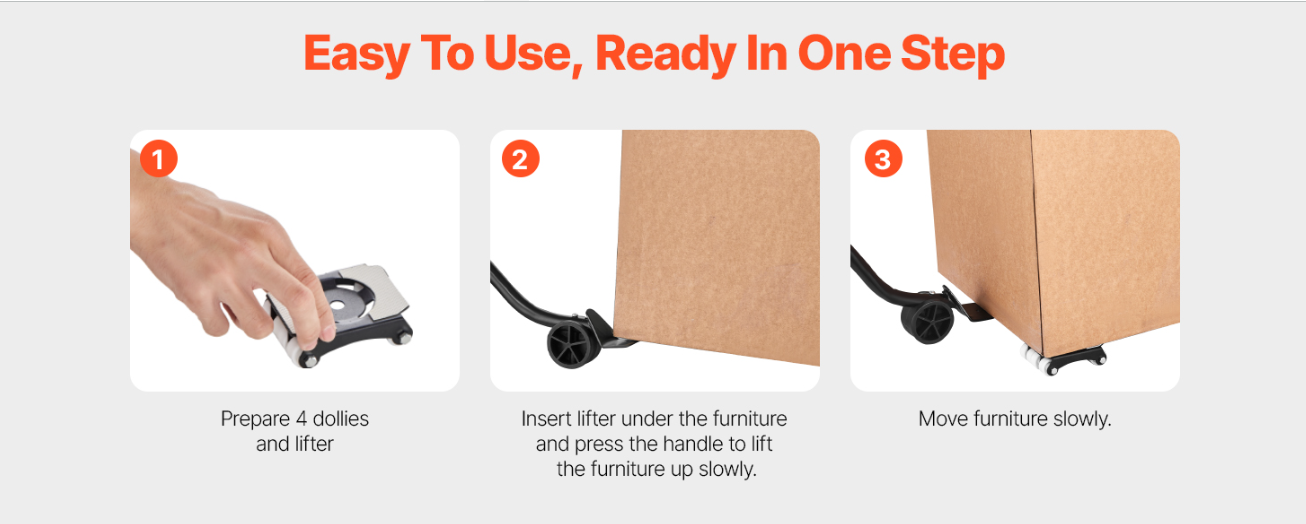 Easy To Use, Ready In One Step

1

Prepare 4 dollies and lifter

2

Insert lifter under the furniture and press the handle to lift the furniture up slowly.

3

Move furniture slowly.