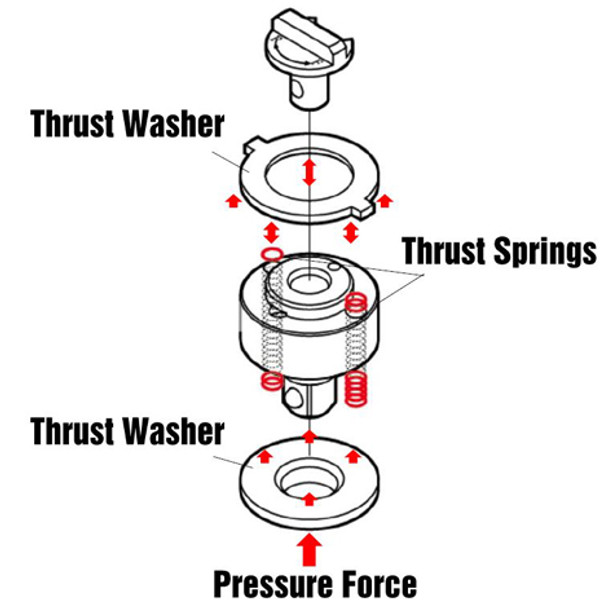 Thrust Washer

Thrust Springs

Thrust Washer

Pressure Force