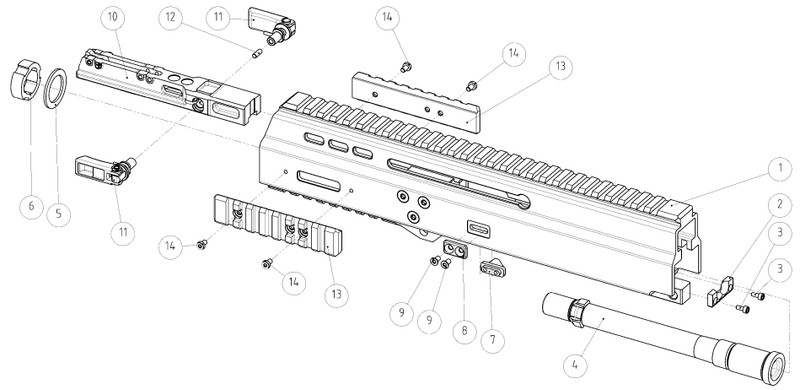 10
12
11
14
14
13
6
5
11
1
2
3
3
14
14
13
9
9
8
7
4