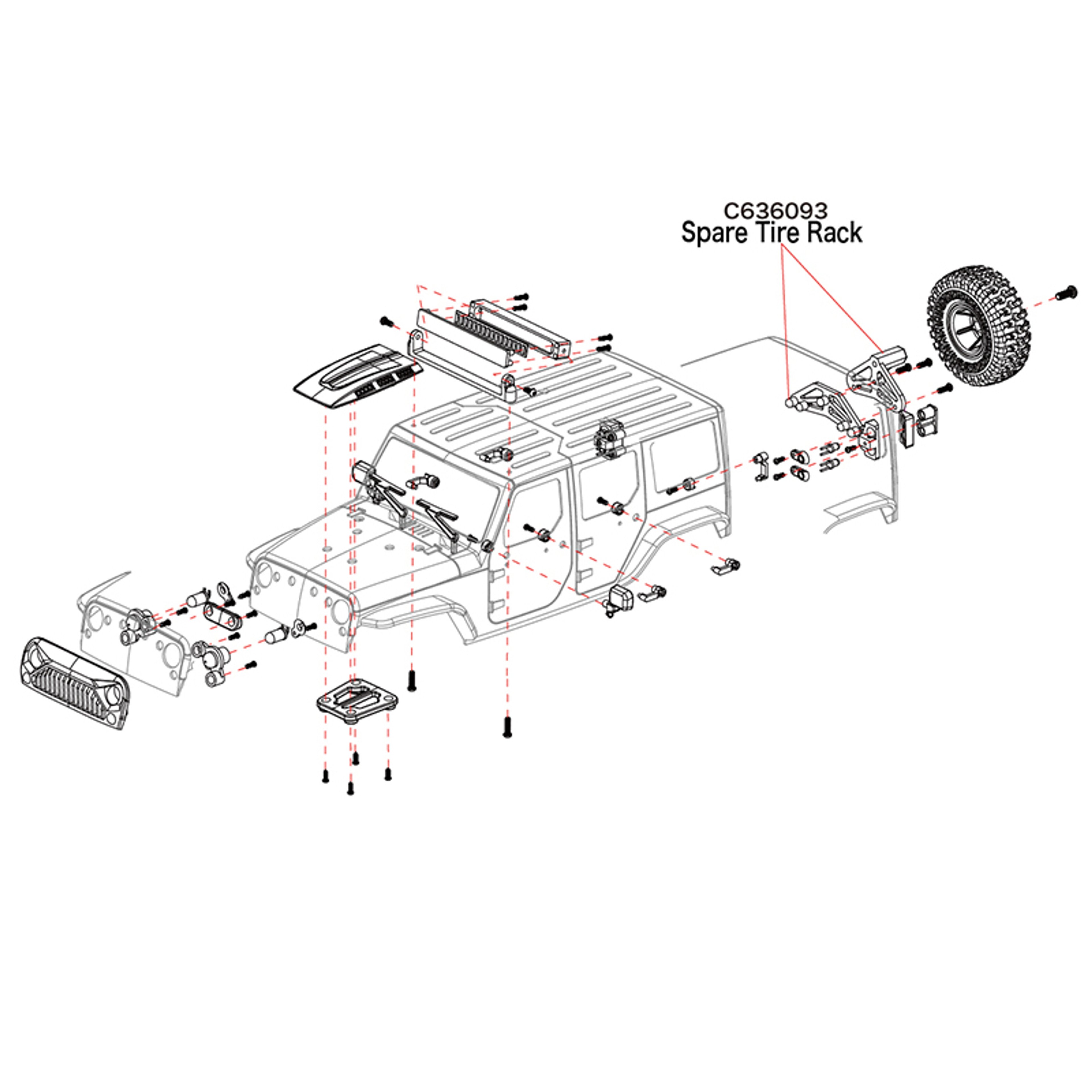 C636093
Spare Tire Rack