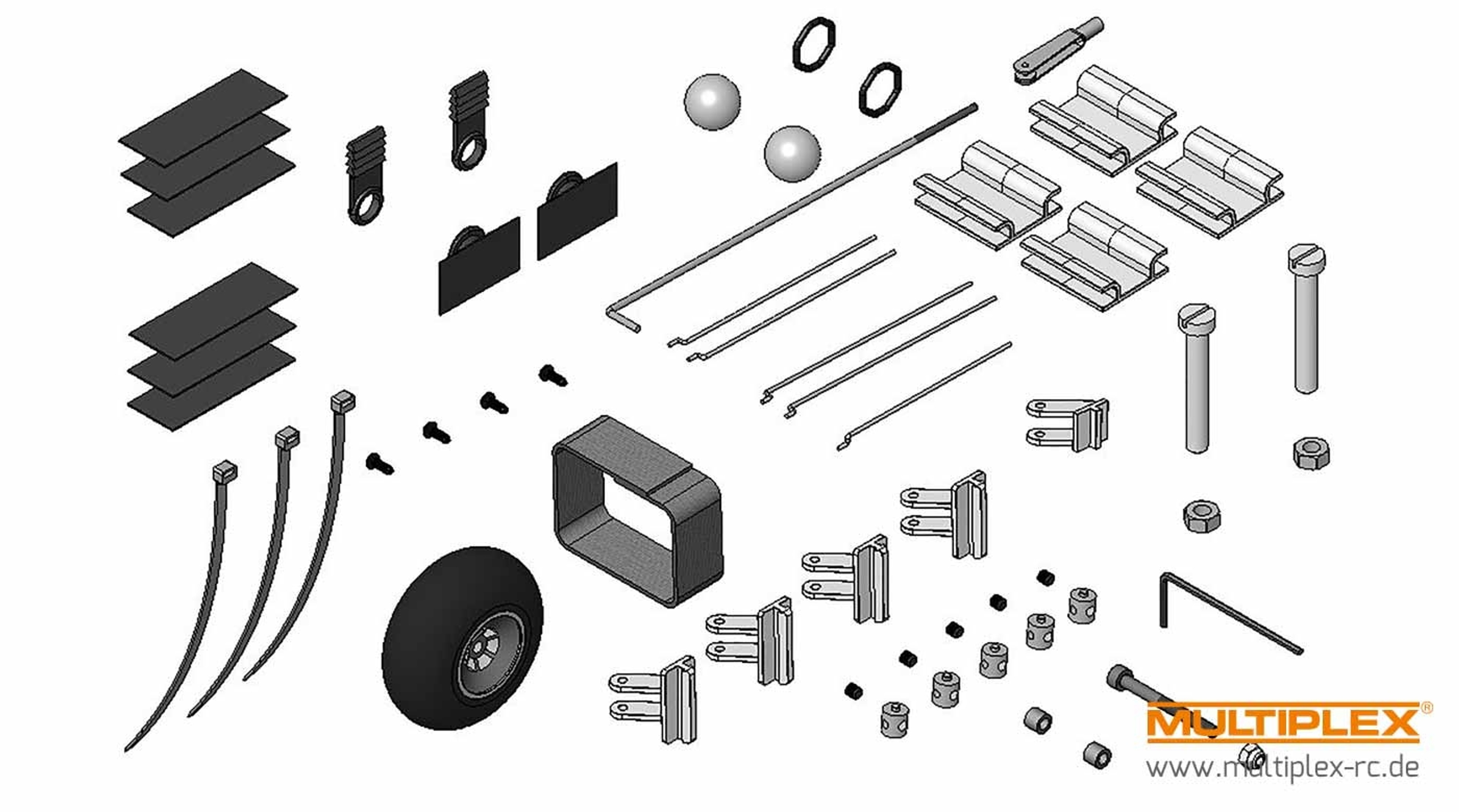 MULTIPLEX®
www.multiplex-rc.de