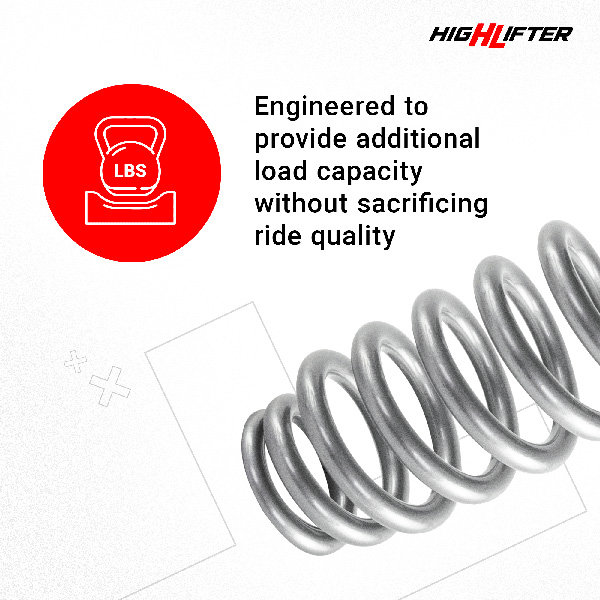 HIGHLIFTER

LBS

Engineered to provide additional load capacity without sacrificing ride quality