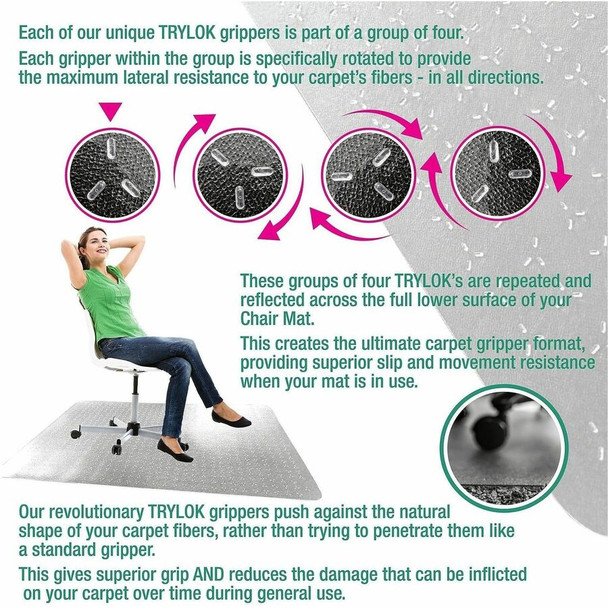 Each of our unique TRYLOK grippers is part of a group of four.

Each gripper within the group is specifically rotated to provide the maximum lateral resistance to your carpet's fibers - in all directions.

These groups of four TRYLOK's are repeated and reflected across the full lower surface of your Chair Mat.

This creates the ultimate carpet gripper format, providing superior slip and movement resistance when your mat is in use.

Our revolutionary TRYLOK grippers push against the natural shape of your carpet fibers, rather than trying to penetrate them like a standard gripper.

This gives superior grip AND reduces the damage that can be inflicted on your carpet over time during general use.