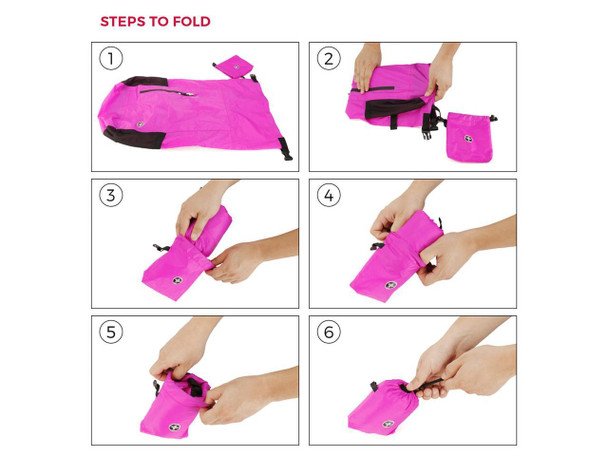 STEPS TO FOLD

1

2

3

4

5

6