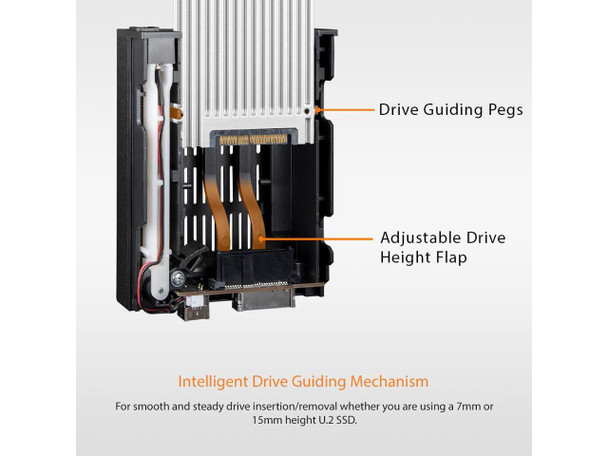 Drive Guiding Pegs

Adjustable Drive Height Flap

Intelligent Drive Guiding Mechanism

For smooth and steady drive insertion/removal whether you are using a 7mm or 15mm height U.2 SSD.