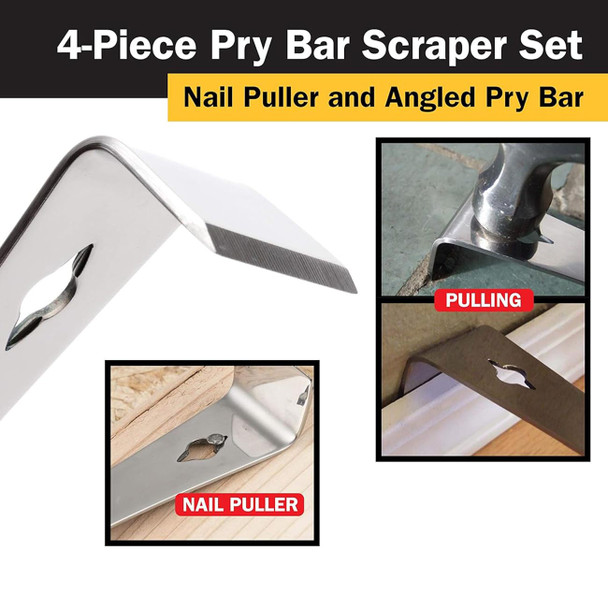 4-Piece Pry Bar Scraper Set
Nail Puller and Angled Pry Bar

PULLING

NAIL PULLER