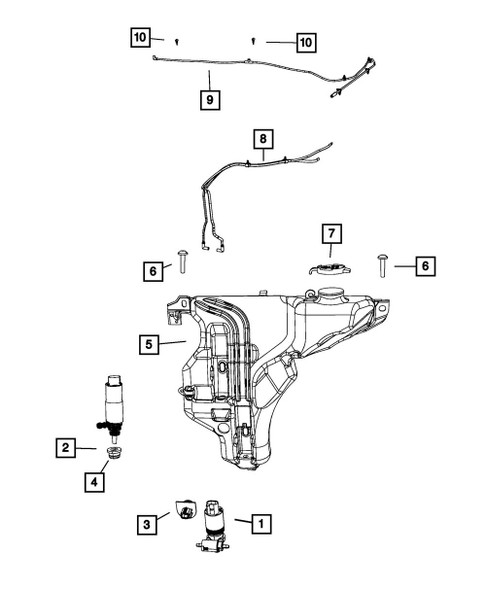 10
10
9
8
7
6
6
5
2
4
3
1