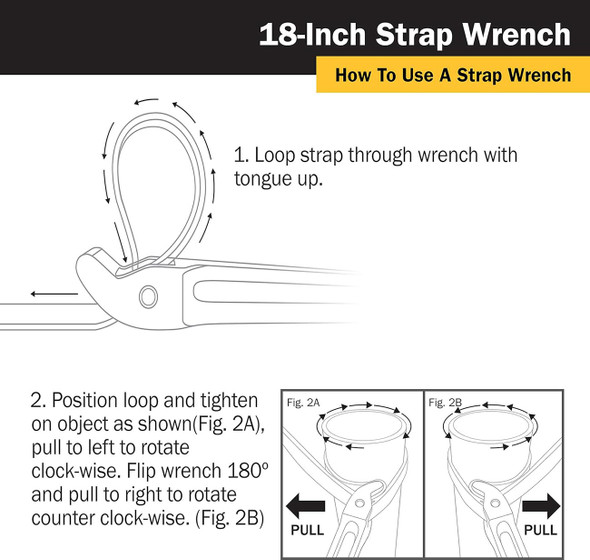 18-Inch Strap Wrench

How To Use A Strap Wrench

1. Loop strap through wrench with tongue up.

2. Position loop and tighten on object as shown(Fig. 2A), pull to left to rotate clock-wise. Flip wrench 180º and pull to right to rotate counter clock-wise. (Fig. 2B)

Fig. 2A

PULL

Fig. 2B

PULL