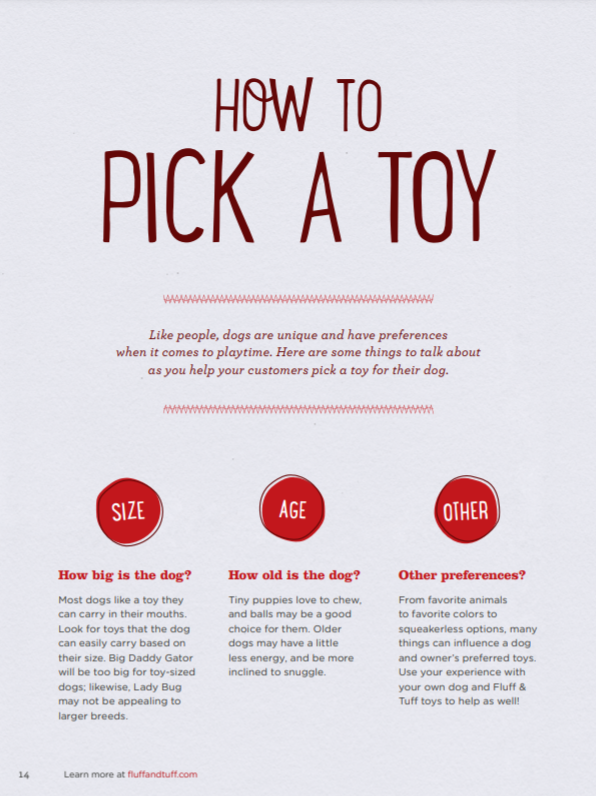 HOW TO
PICK A TOY

Like people, dogs are unique and have preferences when it comes to playtime. Here are some things to talk about as you help your customers pick a toy for their dog.

SIZE

How big is the dog?

Most dogs like a toy they can carry in their mouths. Look for toys that the dog can easily carry based on their size. Big Daddy Gator will be too big for toy-sized dogs; likewise, Lady Bug may not be appealing to larger breeds.

AGE

How old is the dog?

Tiny puppies love to chew, and balls may be a good choice for them. Older dogs may have a little less energy, and be more inclined to snuggle.

OTHER

Other preferences?

From favorite animals to favorite colors to squeakerless options, many things can influence a dog and owner's preferred toys. Use your experience with your own dog and Fluff & Tuff toys to help as well!

14 Learn more at fluffandtuff.com