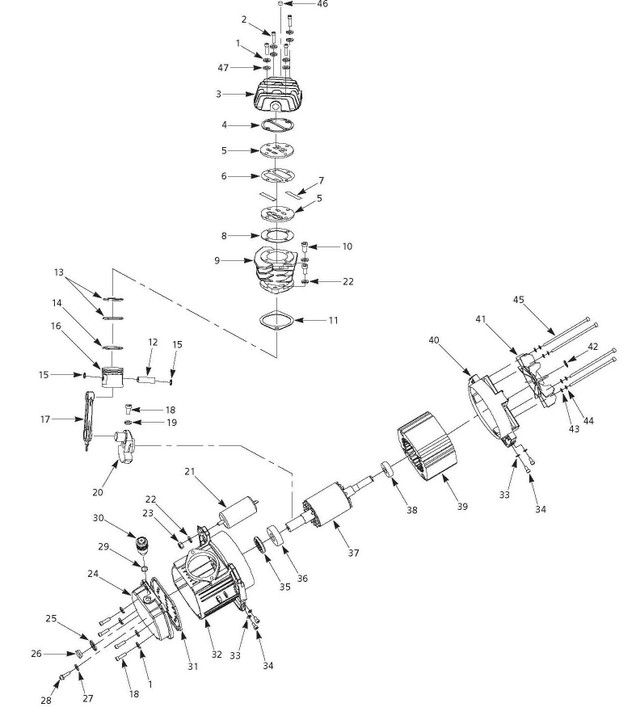 46
2
1
47
3
4
5
6
7
5
8
10
9
22
11
13
14
16
12
15
15
18
19
17
20
21
22
23
30
29
24
25
26
28
27
18
1
31
32
33
34
35
36
37
38
39
40
41
45
42
43
44
33
34