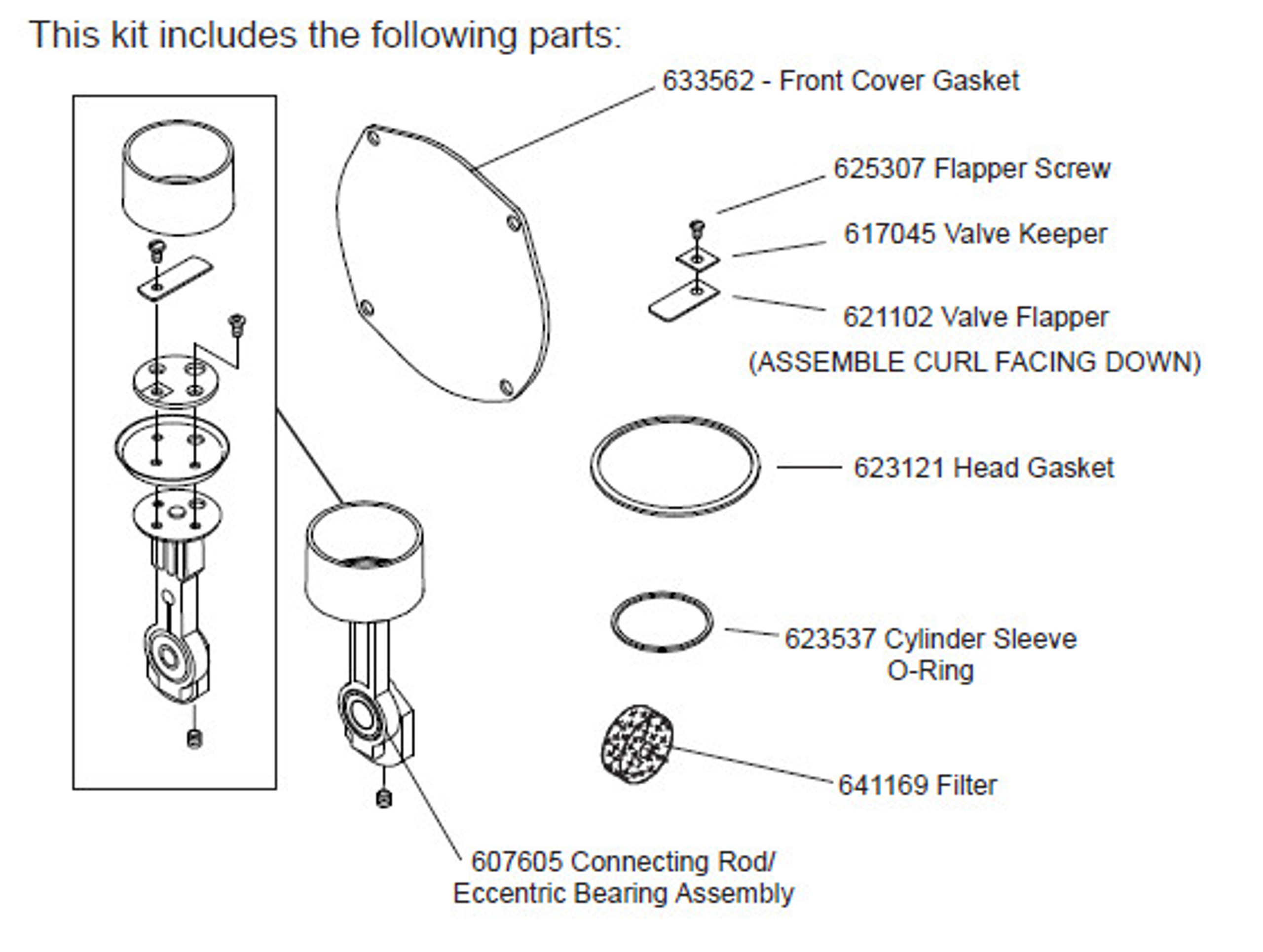 This kit includes the following parts:

633562 - Front Cover Gasket

625307 Flapper Screw

617045 Valve Keeper

621102 Valve Flapper
(ASSEMBLE CURL FACING DOWN)

623121 Head Gasket

623537 Cylinder Sleeve
O-Ring

641169 Filter

607605 Connecting Rod/
Eccentric Bearing Assembly