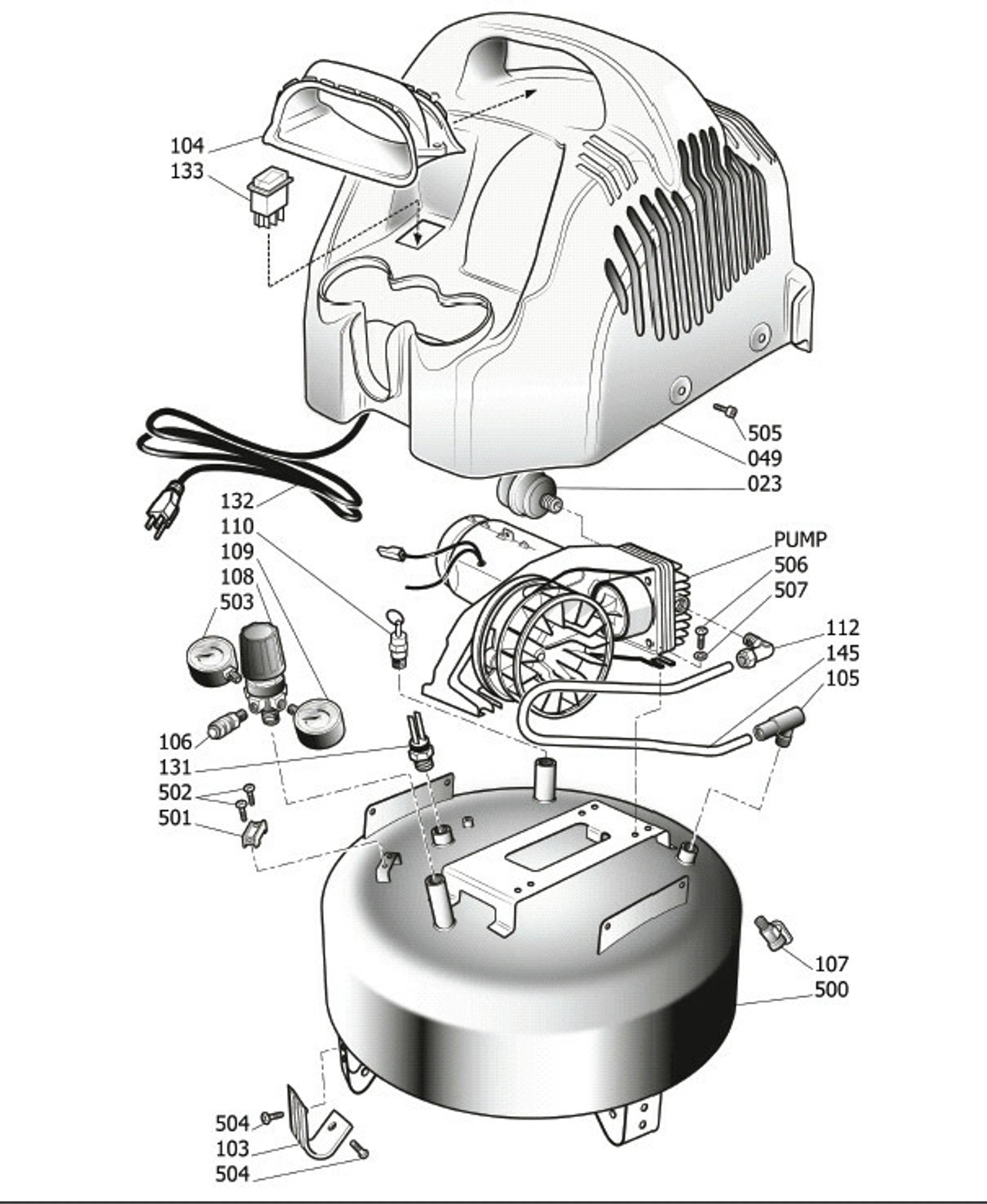 104
133
505
049
023
132
110
109
108
503
PUMP
506
507
112
145
105
106
131
502
501
107
500
504
103
504