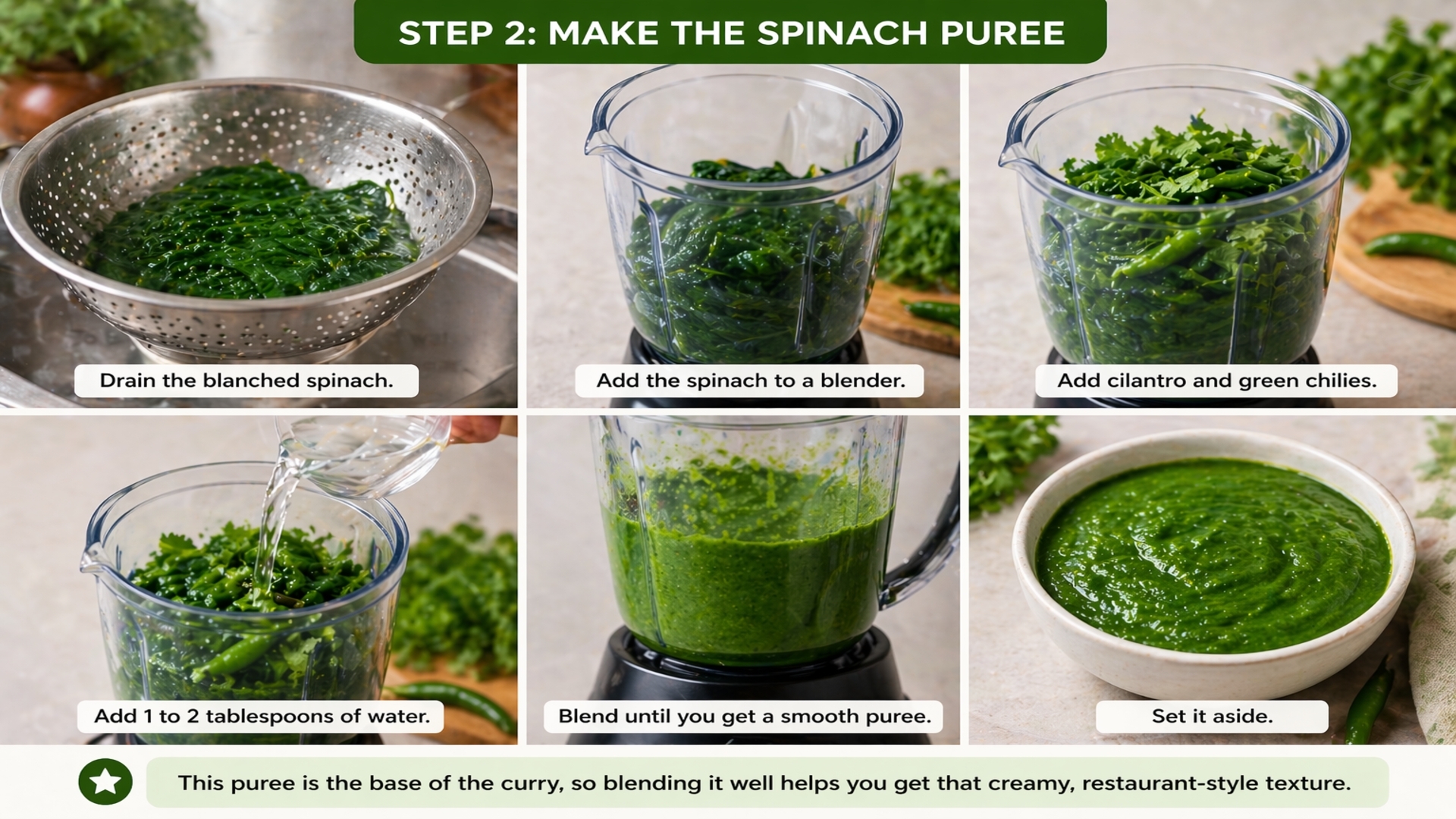 STEP 2: MAKE THE SPINACH PUREE

Drain the blanched spinach.

Add the spinach to a blender.

Add cilantro and green chilies.

Add 1 to 2 tablespoons of water.

Blend until you get a smooth puree.

Set it aside.

This puree is the base of the curry, so blending it well helps you get that creamy, restaurant-style texture.