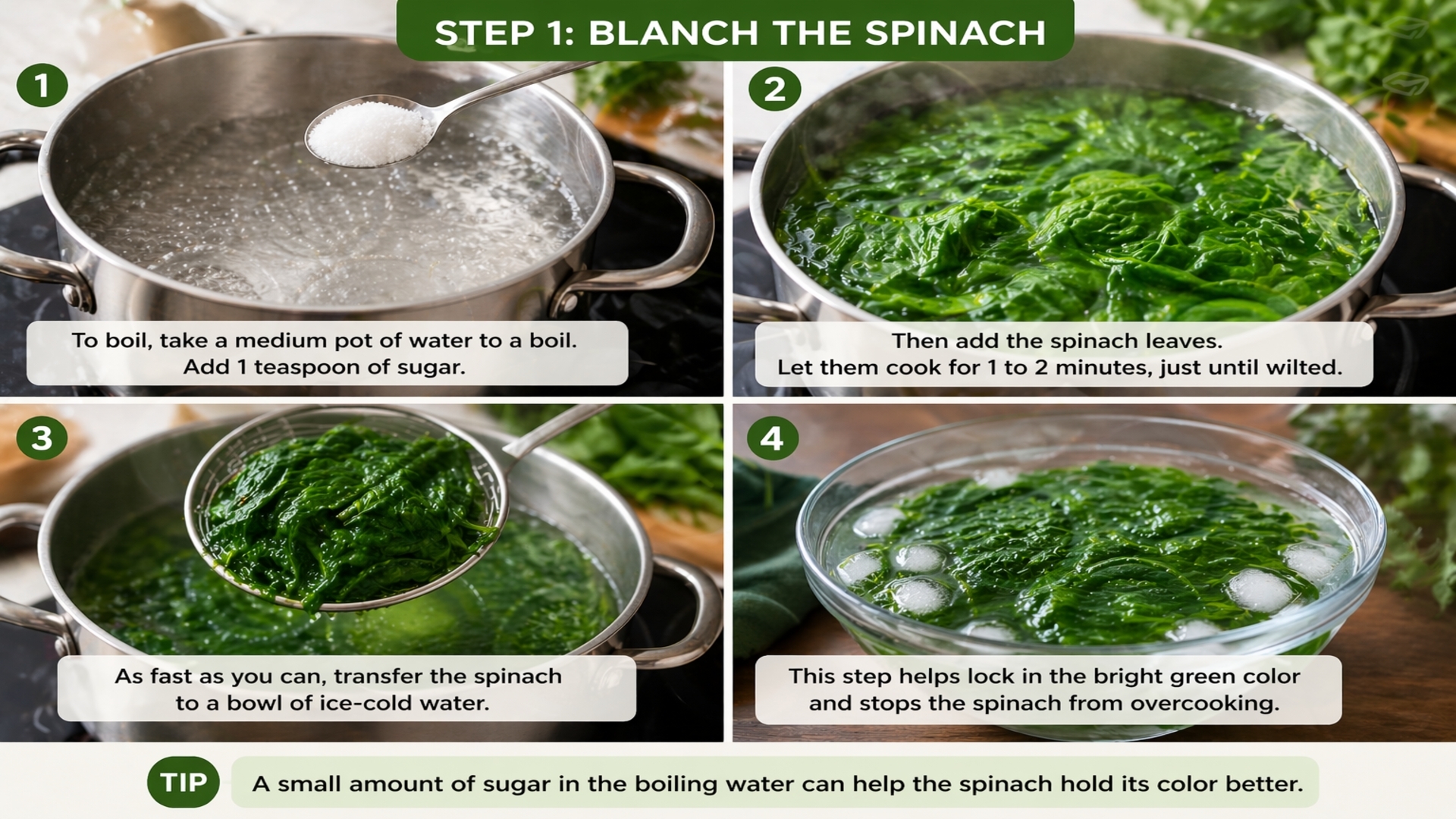 STEP 1: BLANCH THE SPINACH

1

To boil, take a medium pot of water to a boil. Add 1 teaspoon of sugar.

2

Then add the spinach leaves. Let them cook for 1 to 2 minutes, just until wilted.

3

As fast as you can, transfer the spinach to a bowl of ice-cold water.

4

This step helps lock in the bright green color and stops the spinach from overcooking.

TIP

A small amount of sugar in the boiling water can help the spinach hold its color better.