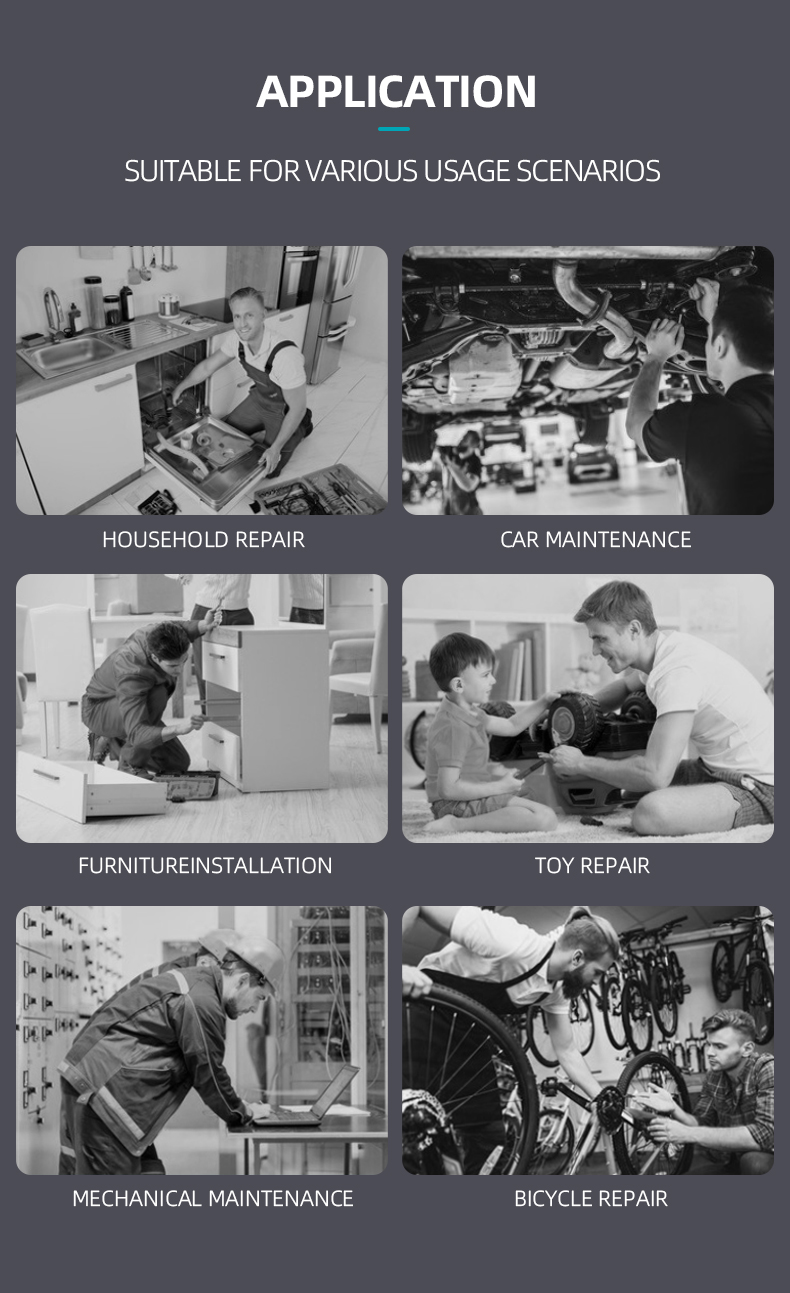 APPLICATION

SUITABLE FOR VARIOUS USAGE SCENARIOS

HOUSEHOLD REPAIR

CAR MAINTENANCE

FURNITUREINSTALLATION

TOY REPAIR

MECHANICAL MAINTENANCE

BICYCLE REPAIR