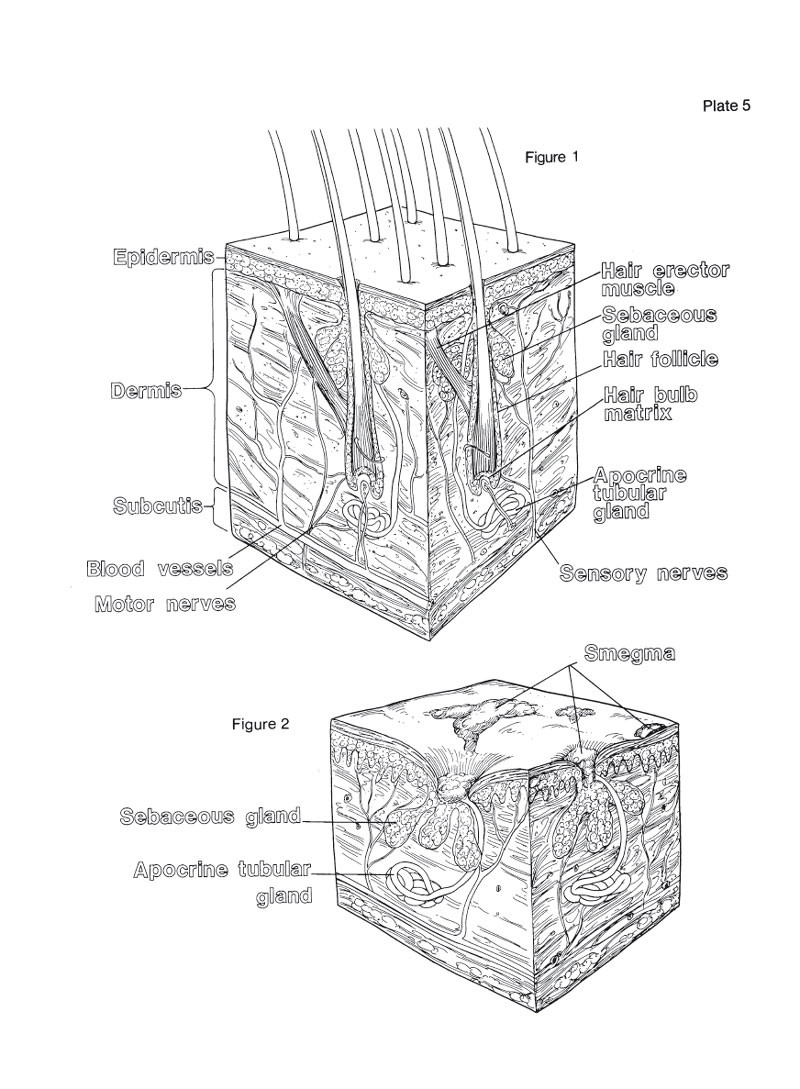 Plate 5

Figure 1

Epidermis

Dermis

Subcutis

Blood vessels

Motor nerves

Hair erector muscle

Sebaceous gland

Hair follicle

Hair bulb matrix

Apocrine tubular gland

Sensory nerves

Smegma

Figure 2

Sebaceous gland

Apocrine tubular gland