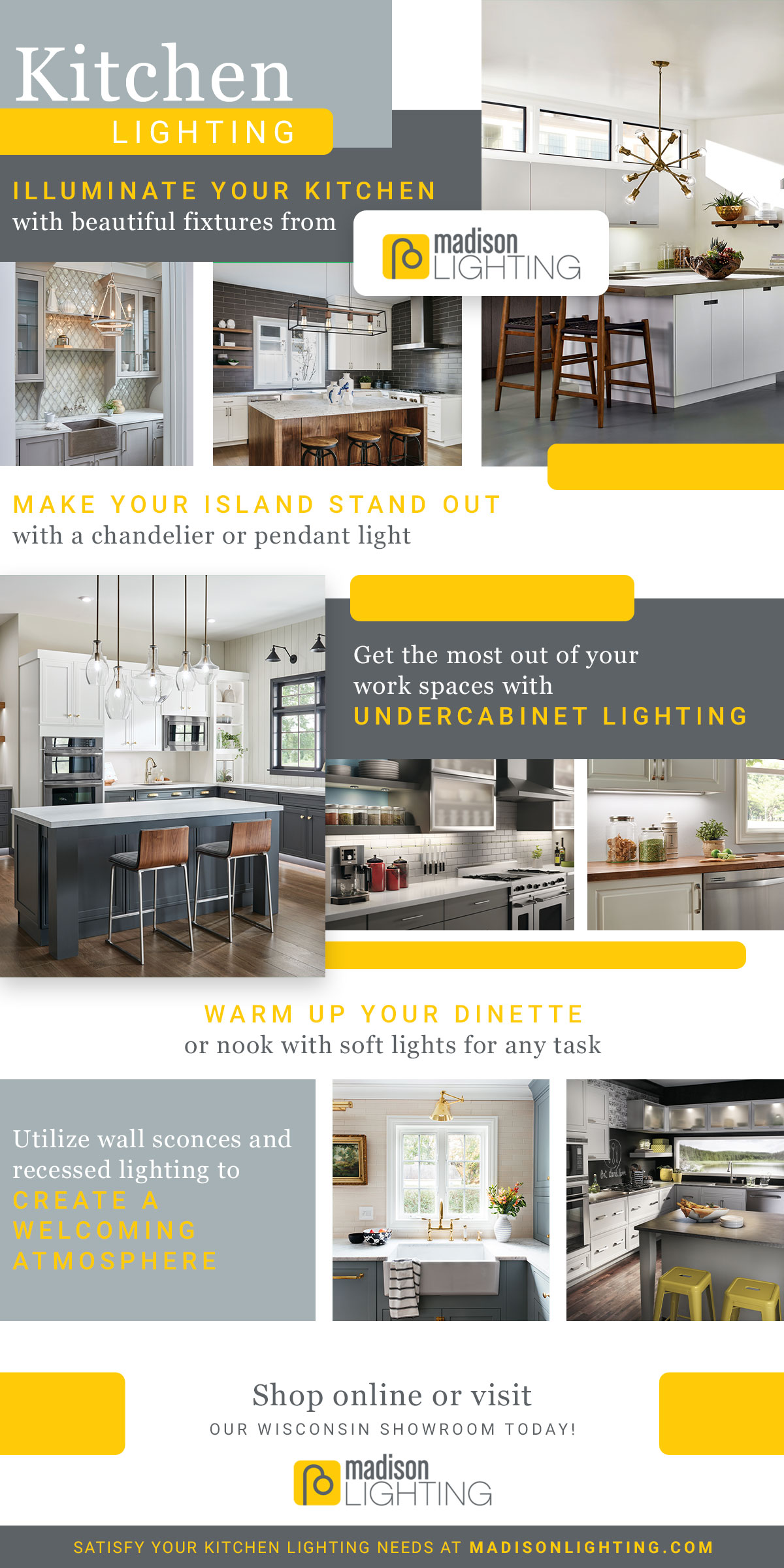 Kitchen
LIGHTING

ILLUMINATE YOUR KITCHEN
with beautiful fixtures from

madison LIGHTING

MAKE YOUR ISLAND STAND OUT
with a chandelier or pendant light

Get the most out of your work spaces with
UNDERCABINET LIGHTING

WARM UP YOUR DINETTE
or nook with soft lights for any task

Utilize wall sconces and recessed lighting to
CREATE A WELCOMING ATMOSPHERE

Shop online or visit
OUR WISCONSIN SHOWROOM TODAY!

madison LIGHTING

SATISFY YOUR KITCHEN LIGHTING NEEDS AT MADISONLIGHTING.COM