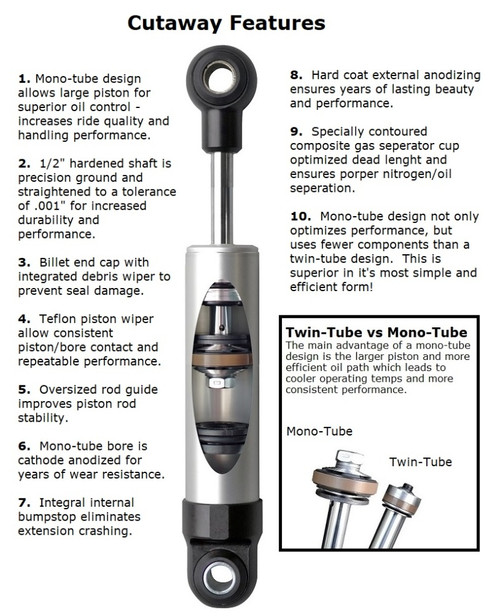 Cutaway Features

1. Mono-tube design allows large piston for superior oil control - increases ride quality and handling performance.

2. 1/2" hardened shaft is precision ground and straightened to a tolerance of .001" for increased durability and performance.

3. Billet end cap with integrated debris wiper to prevent seal damage.

4. Teflon piston wiper allow consistent piston/bore contact and repeatable performance.

5. Oversized rod guide improves piston rod stability.

6. Mono-tube bore is cathode anodized for years of wear resistance.

7. Integral internal bumpstop eliminates extension crashing.

8. Hard coat external anodizing ensures years of lasting beauty and performance.

9. Specially contoured composite gas seperator cup optimized dead lenght and ensures porper nitrogen/oil seperation.

10. Mono-tube design not only optimizes performance, but uses fewer components than a twin-tube design. This is superior in it's most simple and efficient form!

Twin-Tube vs Mono-Tube
The main advantage of a mono-tube design is the larger piston and more efficient oil path which leads to cooler operating temps and more consistent performance.

Mono-Tube

Twin-Tube