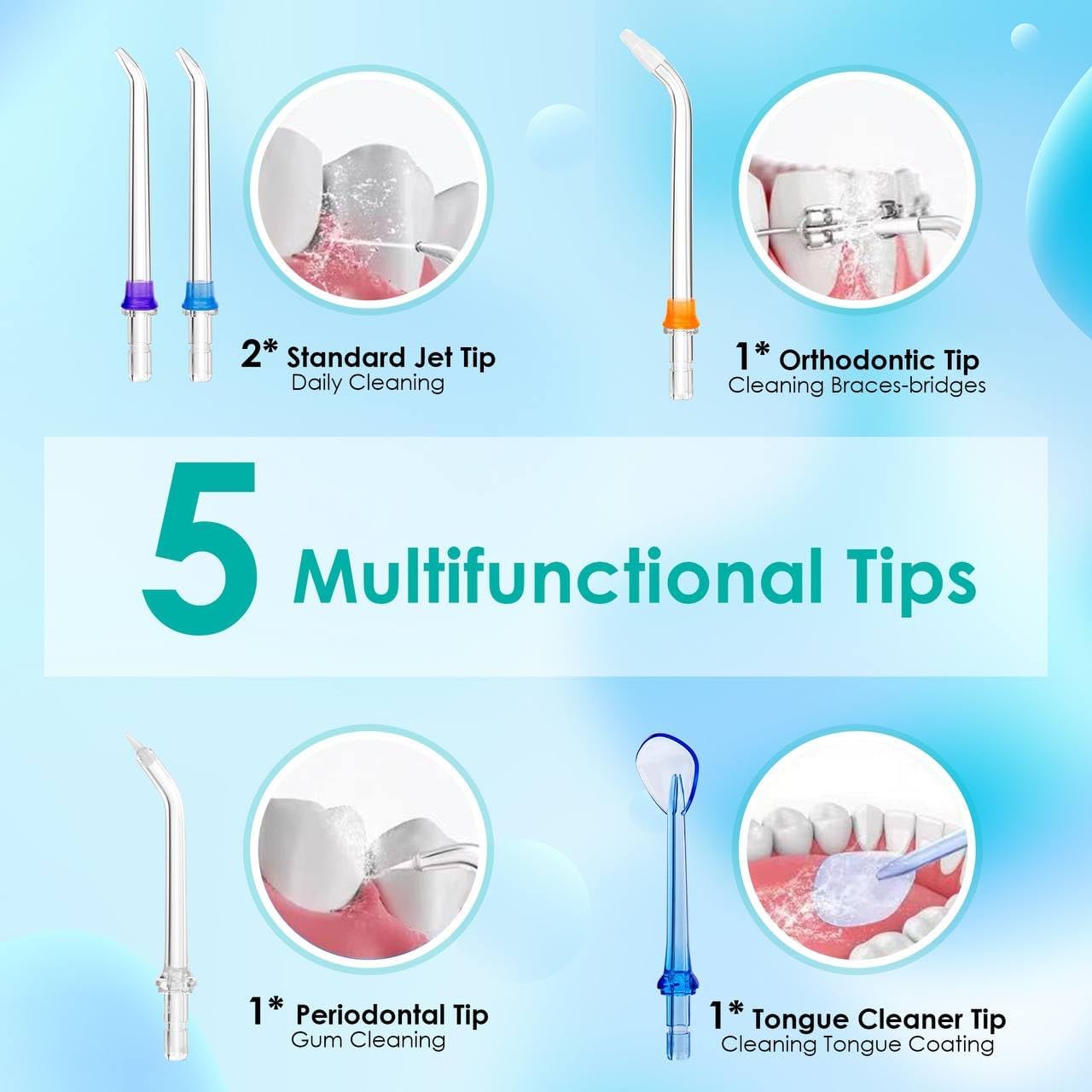 2* Standard Jet Tip
Daily Cleaning

1* Orthodontic Tip
Cleaning Braces-bridges

5 Multifunctional Tips

1* Periodontal Tip
Gum Cleaning

1* Tongue Cleaner Tip
Cleaning Tongue Coating