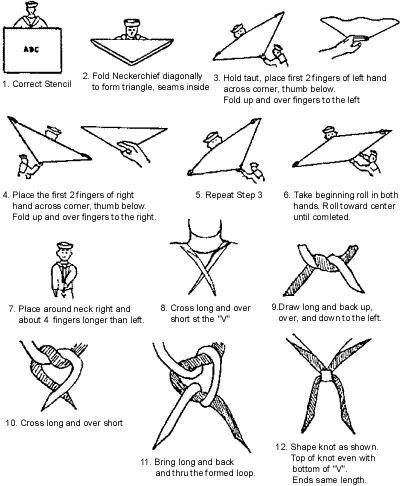 ABC

1. Correct Stencil

2. Fold Neckerchief diagonally to form triangle, seams inside

3. Hold taut, place first 2 fingers of left hand across corner, thumb below. Fold up and over fingers to the left

4. Place the first 2 fingers of right hand across corner, thumb below. Fold up and over fingers to the right.

5. Repeat Step 3

6. Take beginning roll in both hands. Roll toward center until comleted.

7. Place around neck right and about 4 fingers longer than left.

8. Cross long and over short st the "V"

9.Draw long and back up, over, and down to the left.

10. Cross long and over short

11. Bring long and back and thru the formed loop.

12. Shape knot as shown. Top of knot even with bottom of "V". Ends same length.