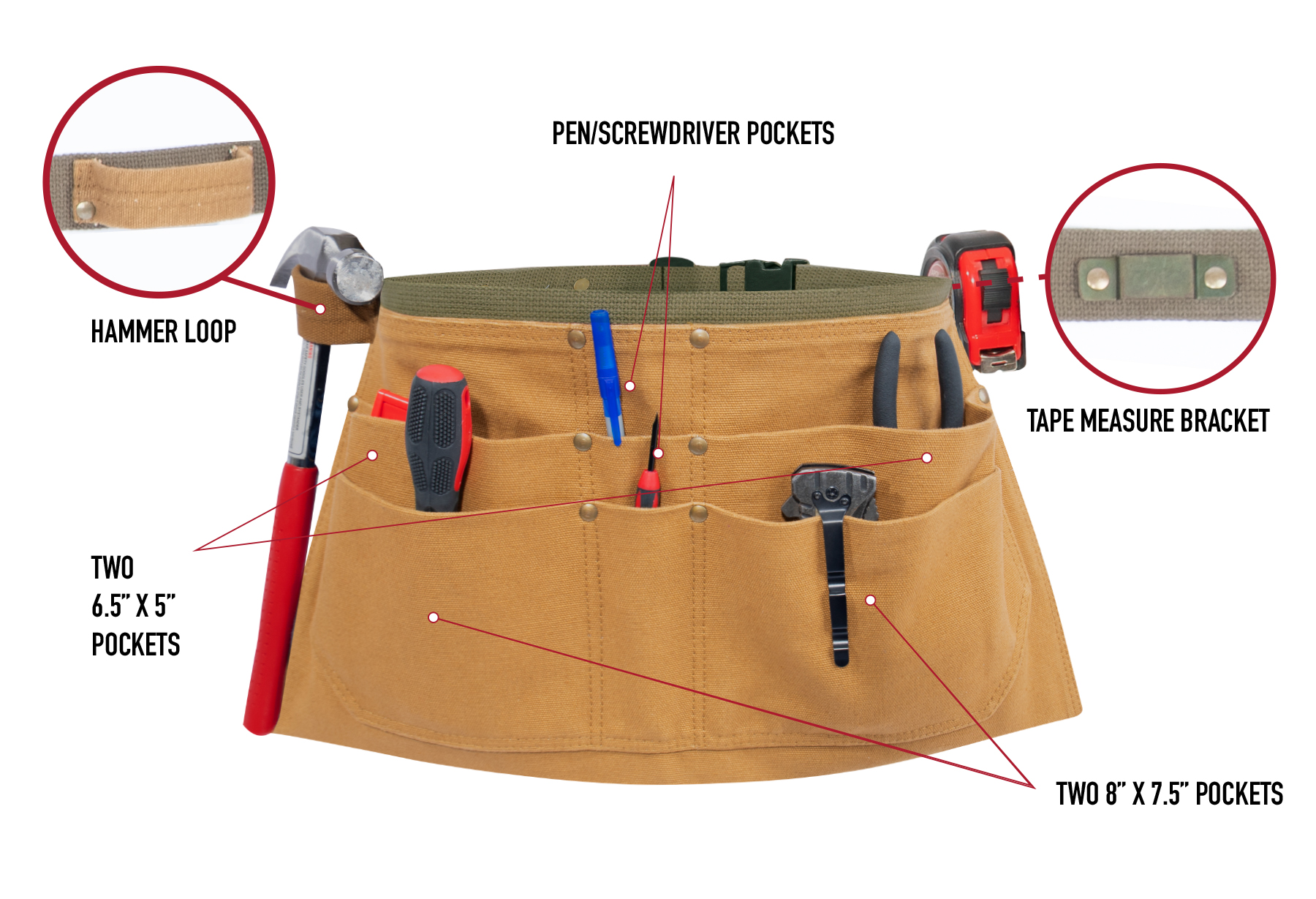 PEN/SCREWDRIVER POCKETS

HAMMER LOOP

TAPE MEASURE BRACKET

TWO
6.5" X 5"
POCKETS

TWO 8" X 7.5" POCKETS