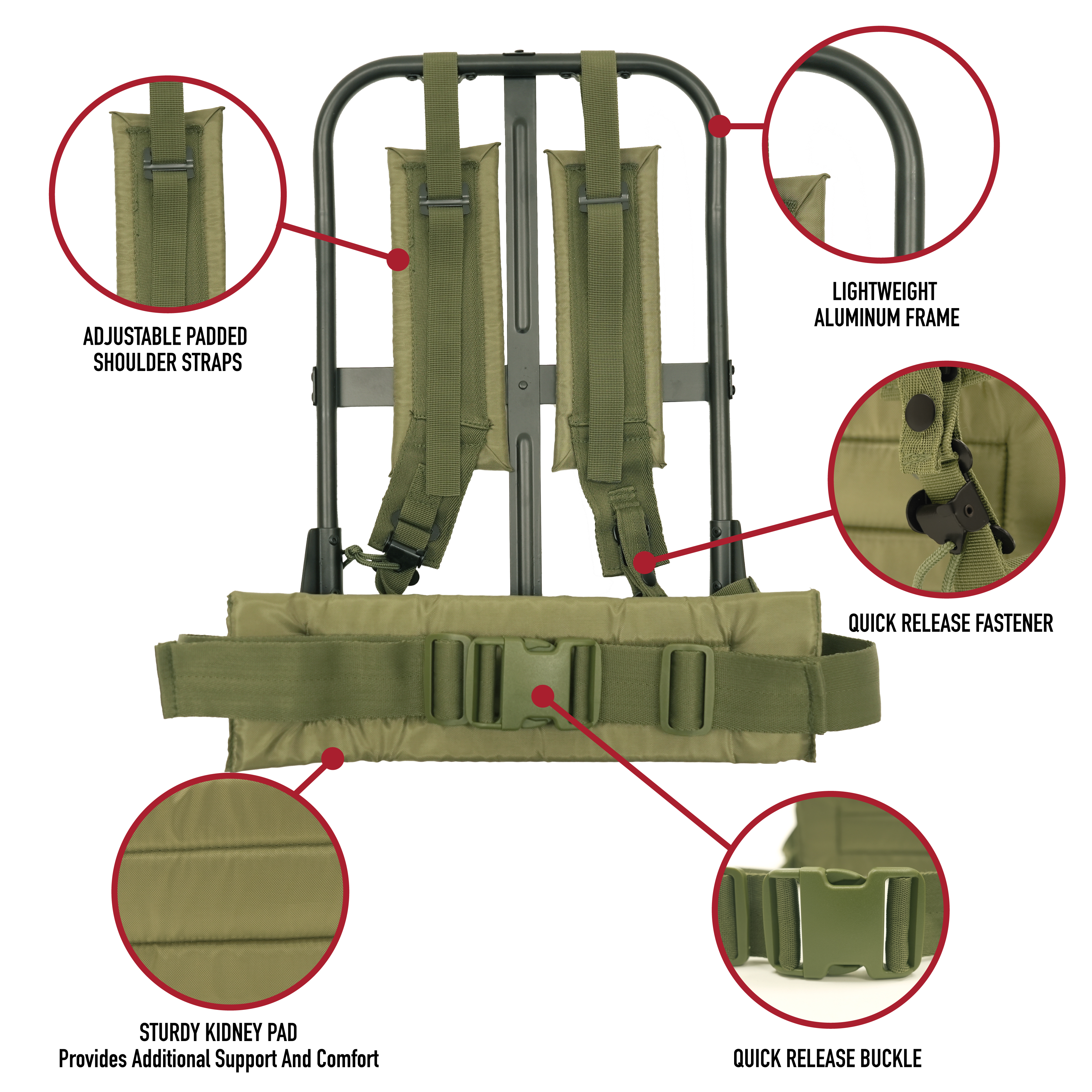 ADJUSTABLE PADDED SHOULDER STRAPS

LIGHTWEIGHT ALUMINUM FRAME

QUICK RELEASE FASTENER

STURDY KIDNEY PAD
Provides Additional Support And Comfort

QUICK RELEASE BUCKLE