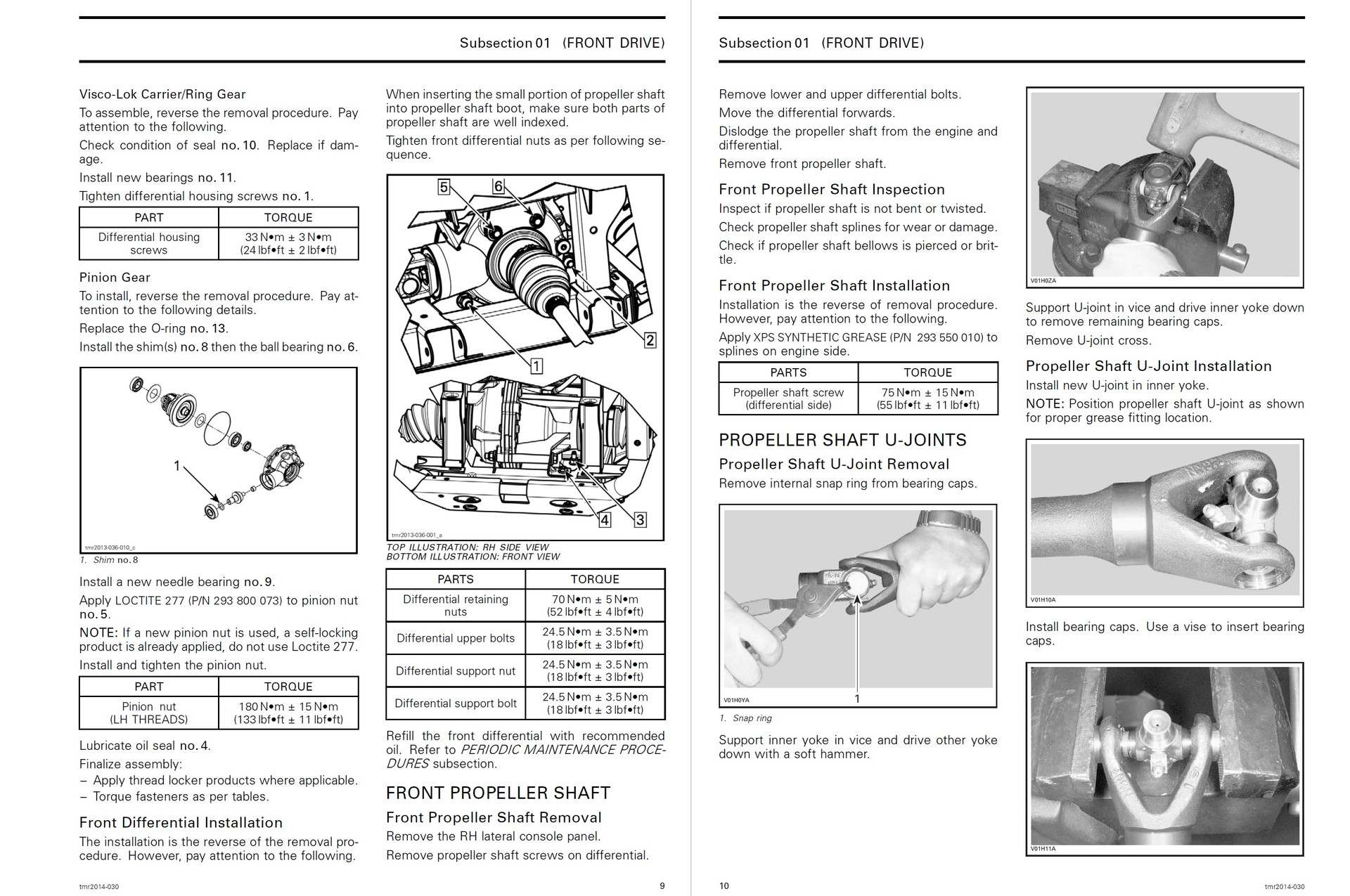 Subsection 01 (FRONT DRIVE)

Visco-Lok Carrier/Ring Gear

To assemble, reverse the removal procedure. Pay attention to the following.

Check condition of seal no. 10. Replace if damage.

Install new bearings no. 11.

Tighten differential housing screws no. 1.

| PART | TORQUE |
|---|---|
| Differential housing screws | 33 N•m ± 3 N•m (24 lbf•ft ± 2 lbf•ft) |

Pinion Gear

To install, reverse the removal procedure. Pay attention to the following details.

Replace the O-ring no. 13.

Install the shim(s) no. 8 then the ball bearing no. 6.

1

tmr2013-036-010_c

1. Shim no. 8

Install a new needle bearing no. 9.

Apply LOCTITE 277 (P/N 293 800 073) to pinion nut no. 5.

NOTE: If a new pinion nut is used, a self-locking product is already applied, do not use Loctite 277.

Install and tighten the pinion nut.

| PART | TORQUE |
|---|---|
| Pinion nut (LH THREADS) | 180 N•m ± 15 N•m (133 lbf•ft ± 11 lbf•ft) |

Lubricate oil seal no. 4.

Finalize assembly:

– Apply thread locker products where applicable.
– Torque fasteners as per tables.

Front Differential Installation

The installation is the reverse of the removal procedure. However, pay attention to the following.

When inserting the small portion of propeller shaft into propeller shaft boot, make sure both parts of propeller shaft are well indexed.

Tighten front differential nuts as per following sequence.

5 6 2 1 4 3

tmr2013-036-001_a

TOP ILLUSTRATION: RH SIDE VIEW
BOTTOM ILLUSTRATION: FRONT VIEW

| PARTS | TORQUE |
|---|---|
| Differential retaining nuts | 70 N•m ± 5 N•m (52 lbf•ft ± 4 lbf•ft) |
| Differential upper bolts | 24.5 N•m ± 3.5 N•m (18 lbf•ft ± 3 lbf•ft) |
| Differential support nut | 24.5 N•m ± 3.5 N•m (18 lbf•ft ± 3 lbf•ft) |
| Differential support bolt | 24.5 N•m ± 3.5 N•m (18 lbf•ft ± 3 lbf•ft) |

Refill the front differential with recommended oil. Refer to PERIODIC MAINTENANCE PROCEDURES subsection.

FRONT PROPELLER SHAFT

Front Propeller Shaft Removal

Remove the RH lateral console panel.

Remove propeller shaft screws on differential.

tmr2014-030 9

Subsection 01 (FRONT DRIVE)

Remove lower and upper differential bolts.

Move the differential forwards.

Dislodge the propeller shaft from the engine and differential.

Remove front propeller shaft.

Front Propeller Shaft Inspection

Inspect if propeller shaft is not bent or twisted.

Check propeller shaft splines for wear or damage.

Check if propeller shaft bellows is pierced or brittle.

Front Propeller Shaft Installation

Installation is the reverse of removal procedure. However, pay attention to the following.

Apply XPS SYNTHETIC GREASE (P/N 293 550 010) to splines on engine side.

| PARTS | TORQUE |
|---|---|
| Propeller shaft screw (differential side) | 75 N•m ± 15 N•m (55 lbf•ft ± 11 lbf•ft) |

PROPELLER SHAFT U-JOINTS

Propeller Shaft U-Joint Removal

Remove internal snap ring from bearing caps.

V01H0YA 1

1. Snap ring

Support inner yoke in vice and drive other yoke down with a soft hammer.

V01H0ZA

Support U-joint in vice and drive inner yoke down to remove remaining bearing caps.

Remove U-joint cross.

Propeller Shaft U-Joint Installation

Install new U-joint in inner yoke.

NOTE: Position propeller shaft U-joint as shown for proper grease fitting location.

V01H10A

Install bearing caps. Use a vise to insert bearing caps.

V01H11A

10 tmr2014-030