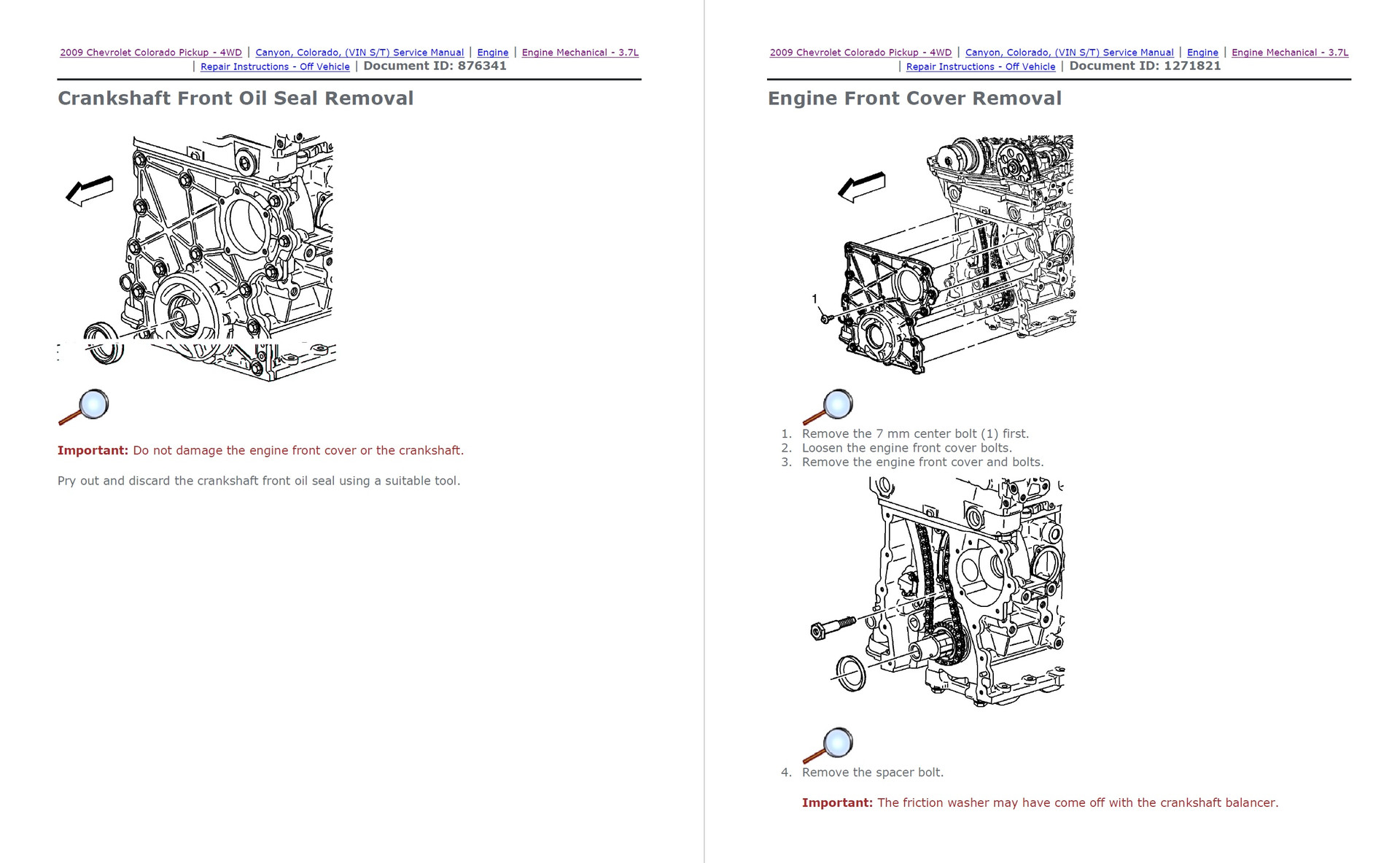 2009 Chevrolet Colorado Pickup - 4WD | Canyon, Colorado, (VIN S/T) Service Manual | Engine | Engine Mechanical - 3.7L | Repair Instructions - Off Vehicle | Document ID: 876341

Crankshaft Front Oil Seal Removal

Important: Do not damage the engine front cover or the crankshaft.

Pry out and discard the crankshaft front oil seal using a suitable tool.

2009 Chevrolet Colorado Pickup - 4WD | Canyon, Colorado, (VIN S/T) Service Manual | Engine | Engine Mechanical - 3.7L | Repair Instructions - Off Vehicle | Document ID: 1271821

Engine Front Cover Removal

1

1. Remove the 7 mm center bolt (1) first.
2. Loosen the engine front cover bolts.
3. Remove the engine front cover and bolts.

4. Remove the spacer bolt.

Important: The friction washer may have come off with the crankshaft balancer.