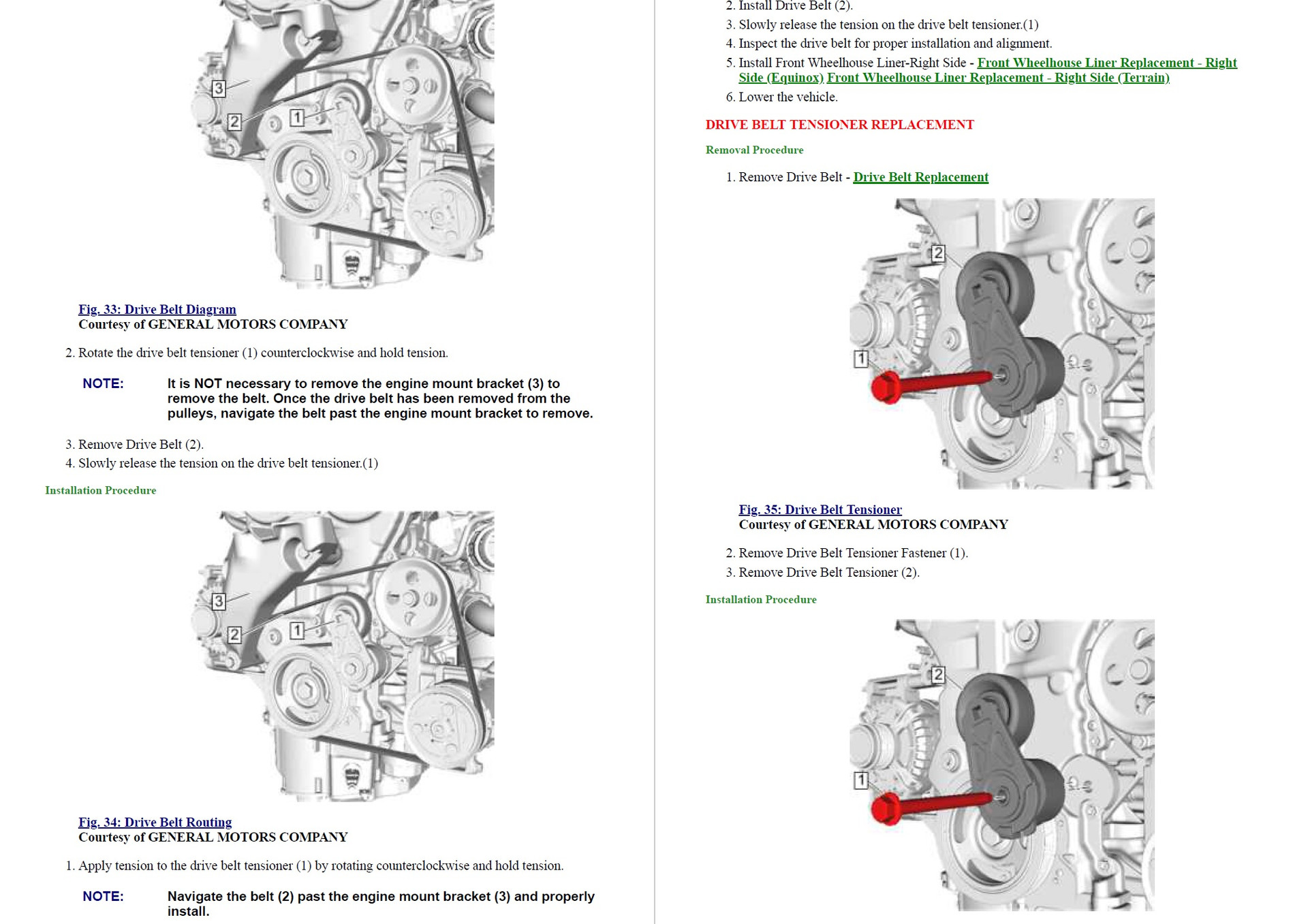 3
2
1

Fig. 33: Drive Belt Diagram
Courtesy of GENERAL MOTORS COMPANY

2. Rotate the drive belt tensioner (1) counterclockwise and hold tension.

NOTE: It is NOT necessary to remove the engine mount bracket (3) to remove the belt. Once the drive belt has been removed from the pulleys, navigate the belt past the engine mount bracket to remove.

3. Remove Drive Belt (2).
4. Slowly release the tension on the drive belt tensioner.(1)

Installation Procedure

3
2
1

Fig. 34: Drive Belt Routing
Courtesy of GENERAL MOTORS COMPANY

1. Apply tension to the drive belt tensioner (1) by rotating counterclockwise and hold tension.

NOTE: Navigate the belt (2) past the engine mount bracket (3) and properly install.

2. Install Drive Belt (2).
3. Slowly release the tension on the drive belt tensioner.(1)
4. Inspect the drive belt for proper installation and alignment.
5. Install Front Wheelhouse Liner-Right Side - Front Wheelhouse Liner Replacement - Right Side (Equinox) Front Wheelhouse Liner Replacement - Right Side (Terrain)
6. Lower the vehicle.

DRIVE BELT TENSIONER REPLACEMENT

Removal Procedure

1. Remove Drive Belt - Drive Belt Replacement

2
1

Fig. 35: Drive Belt Tensioner
Courtesy of GENERAL MOTORS COMPANY

2. Remove Drive Belt Tensioner Fastener (1).
3. Remove Drive Belt Tensioner (2).

Installation Procedure

2
1