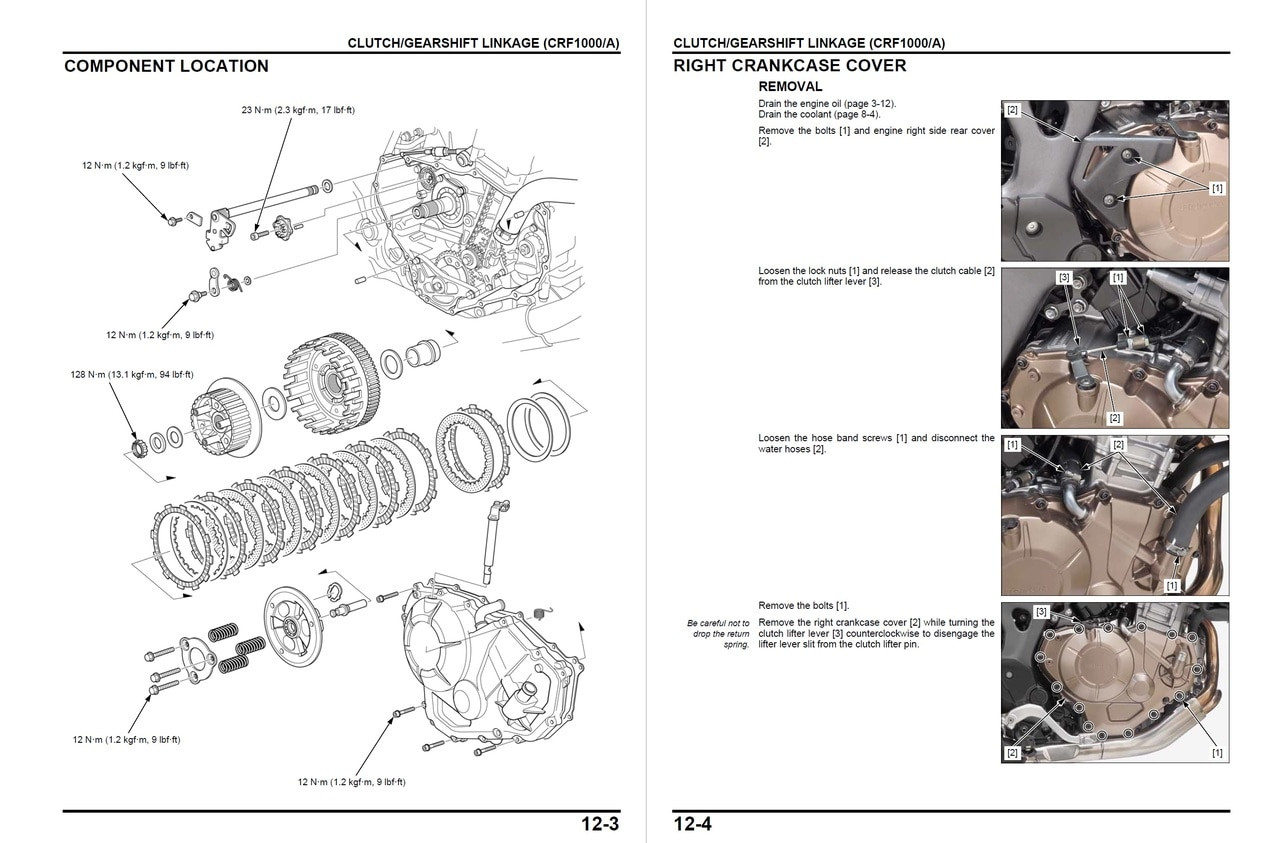 CLUTCH/GEARSHIFT LINKAGE (CRF1000/A)

COMPONENT LOCATION

23 N·m (2.3 kgf·m, 17 lbf·ft)

12 N·m (1.2 kgf·m, 9 lbf·ft)

12 N·m (1.2 kgf·m, 9 lbf·ft)

128 N·m (13.1 kgf·m, 94 lbf·ft)

12 N·m (1.2 kgf·m, 9 lbf·ft)

12 N·m (1.2 kgf·m, 9 lbf·ft)

12-3

CLUTCH/GEARSHIFT LINKAGE (CRF1000/A)

RIGHT CRANKCASE COVER

REMOVAL

Drain the engine oil (page 3-12).
Drain the coolant (page 8-4).

Remove the bolts [1] and engine right side rear cover [2].

[2]
[1]

Loosen the lock nuts [1] and release the clutch cable [2] from the clutch lifter lever [3].

[3] [1]
[2]

Loosen the hose band screws [1] and disconnect the water hoses [2].

[1] [2]
[1]

Remove the bolts [1].

Be careful not to drop the return spring.

Remove the right crankcase cover [2] while turning the clutch lifter lever [3] counterclockwise to disengage the lifter lever slit from the clutch lifter pin.

[3]
[2] [1]

12-4