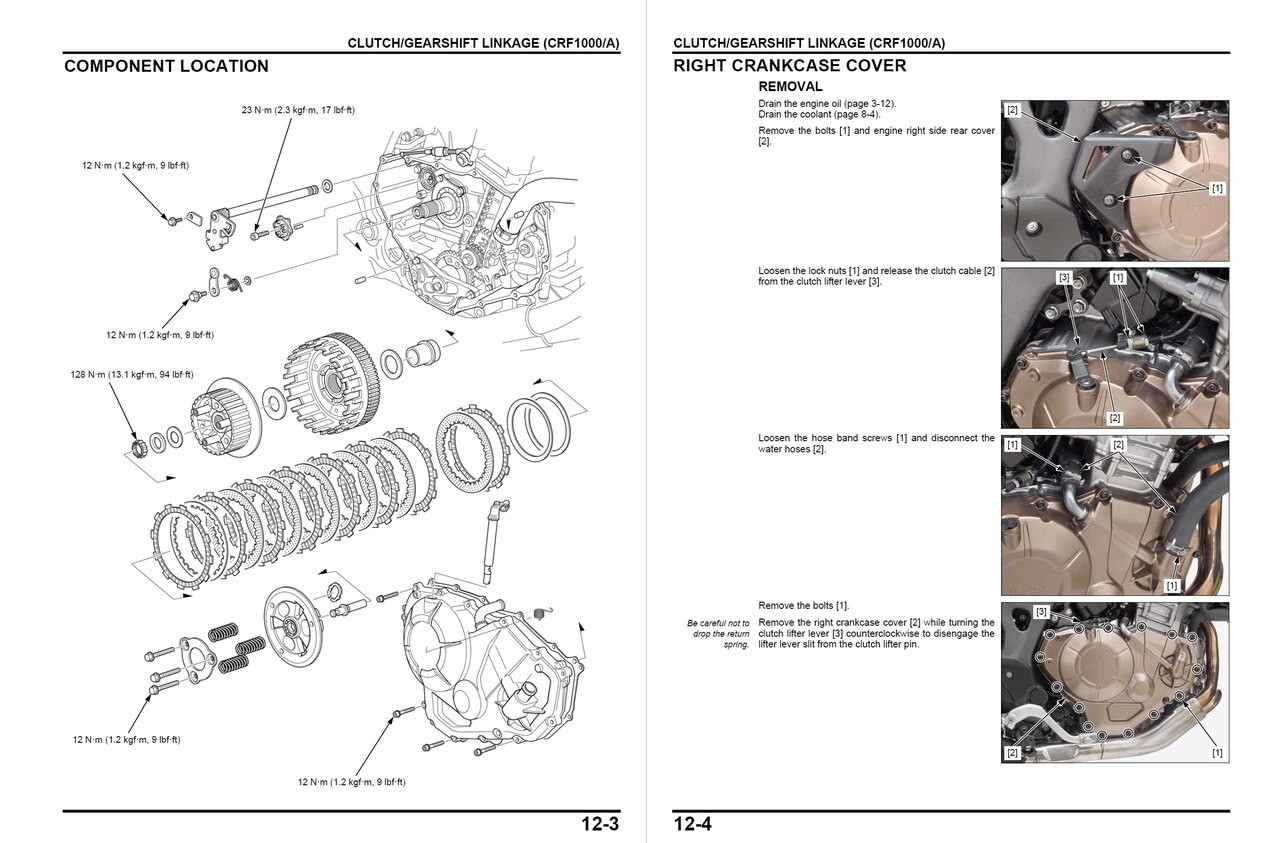 CLUTCH/GEARSHIFT LINKAGE (CRF1000/A)

COMPONENT LOCATION

23 N·m (2.3 kgf·m, 17 lbf·ft)

12 N·m (1.2 kgf·m, 9 lbf·ft)

12 N·m (1.2 kgf·m, 9 lbf·ft)

128 N·m (13.1 kgf·m, 94 lbf·ft)

12 N·m (1.2 kgf·m, 9 lbf·ft)

12 N·m (1.2 kgf·m, 9 lbf·ft)

12-3

CLUTCH/GEARSHIFT LINKAGE (CRF1000/A)

RIGHT CRANKCASE COVER

REMOVAL

Drain the engine oil (page 3-12).
Drain the coolant (page 8-4).

Remove the bolts [1] and engine right side rear cover [2].

[2]

[1]

Loosen the lock nuts [1] and release the clutch cable [2] from the clutch lifter lever [3].

[3]

[1]

[2]

Loosen the hose band screws [1] and disconnect the water hoses [2].

[1]

[2]

[1]

Remove the bolts [1].

Be careful not to drop the return spring.

Remove the right crankcase cover [2] while turning the clutch lifter lever [3] counterclockwise to disengage the lifter lever slit from the clutch lifter pin.

[3]

[2]

[1]

12-4