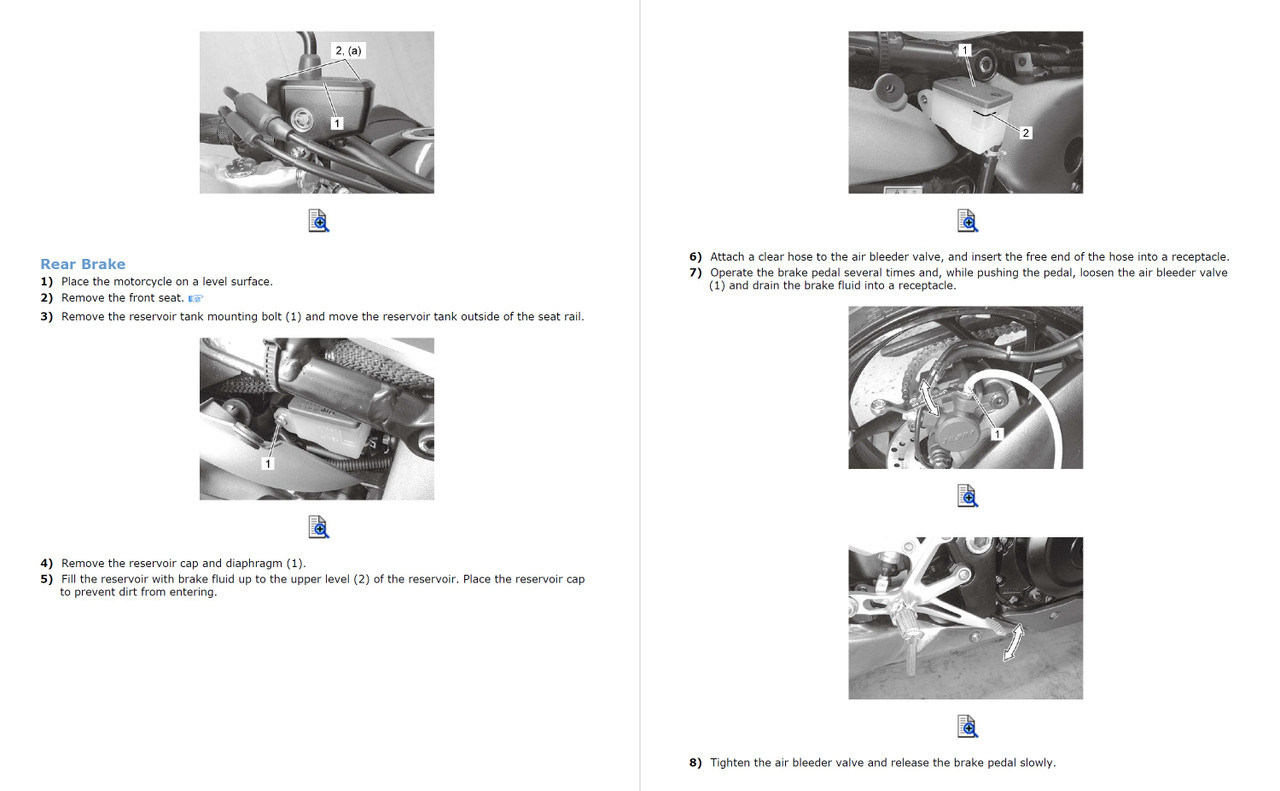 2, (a)

1

Rear Brake

1) Place the motorcycle on a level surface.

2) Remove the front seat.

3) Remove the reservoir tank mounting bolt (1) and move the reservoir tank outside of the seat rail.

1

4) Remove the reservoir cap and diaphragm (1).

5) Fill the reservoir with brake fluid up to the upper level (2) of the reservoir. Place the reservoir cap to prevent dirt from entering.

1

2

6) Attach a clear hose to the air bleeder valve, and insert the free end of the hose into a receptacle.

7) Operate the brake pedal several times and, while pushing the pedal, loosen the air bleeder valve (1) and drain the brake fluid into a receptacle.

1

8) Tighten the air bleeder valve and release the brake pedal slowly.