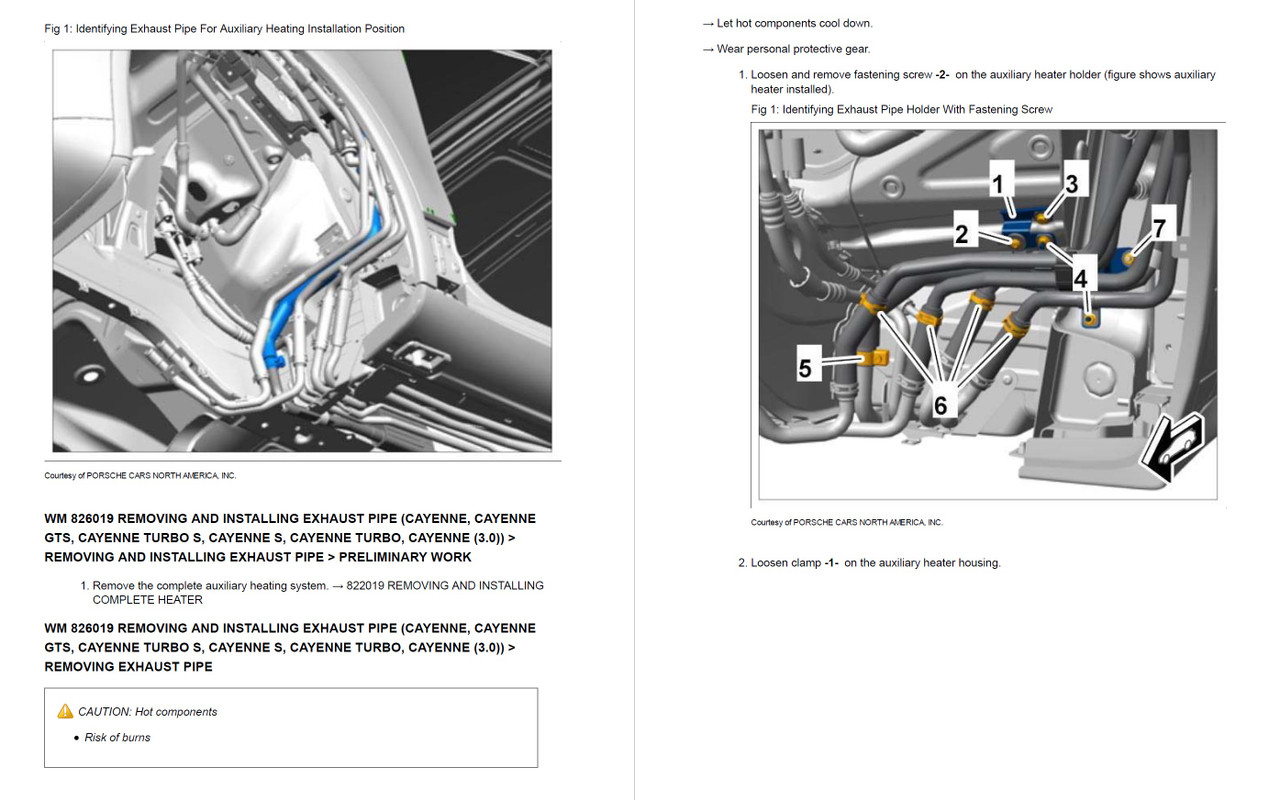 Fig 1: Identifying Exhaust Pipe For Auxiliary Heating Installation Position

Courtesy of PORSCHE CARS NORTH AMERICA, INC.

WM 826019 REMOVING AND INSTALLING EXHAUST PIPE (CAYENNE, CAYENNE GTS, CAYENNE TURBO S, CAYENNE S, CAYENNE TURBO, CAYENNE (3.0)) > REMOVING AND INSTALLING EXHAUST PIPE > PRELIMINARY WORK

1. Remove the complete auxiliary heating system. → 822019 REMOVING AND INSTALLING COMPLETE HEATER

WM 826019 REMOVING AND INSTALLING EXHAUST PIPE (CAYENNE, CAYENNE GTS, CAYENNE TURBO S, CAYENNE S, CAYENNE TURBO, CAYENNE (3.0)) > REMOVING EXHAUST PIPE

CAUTION: Hot components

• Risk of burns

→ Let hot components cool down.

→ Wear personal protective gear.

1. Loosen and remove fastening screw -2- on the auxiliary heater holder (figure shows auxiliary heater installed).

Fig 1: Identifying Exhaust Pipe Holder With Fastening Screw

1
3
2
7
4
5
6

Courtesy of PORSCHE CARS NORTH AMERICA, INC.

2. Loosen clamp -1- on the auxiliary heater housing.