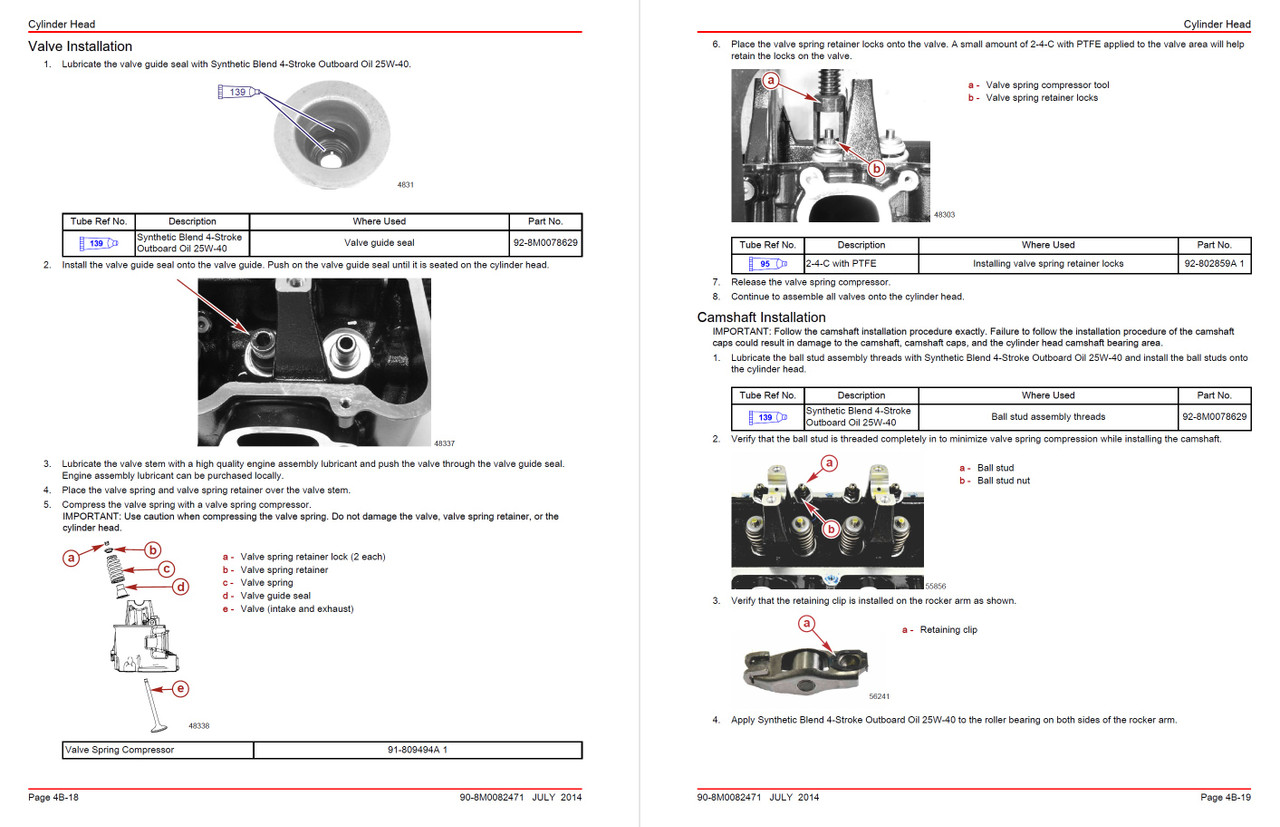 Cylinder Head

Valve Installation

1. Lubricate the valve guide seal with Synthetic Blend 4-Stroke Outboard Oil 25W-40.

139

4831

| Tube Ref No. | Description | Where Used | Part No. |
|---|---|---|---|
| 139 | Synthetic Blend 4-Stroke Outboard Oil 25W-40 | Valve guide seal | 92-8M0078629 |

2. Install the valve guide seal onto the valve guide. Push on the valve guide seal until it is seated on the cylinder head.

48337

3. Lubricate the valve stem with a high quality engine assembly lubricant and push the valve through the valve guide seal. Engine assembly lubricant can be purchased locally.

4. Place the valve spring and valve spring retainer over the valve stem.

5. Compress the valve spring with a valve spring compressor.
IMPORTANT: Use caution when compressing the valve spring. Do not damage the valve, valve spring retainer, or the cylinder head.

a
b
c
d
e

48338

a - Valve spring retainer lock (2 each)
b - Valve spring retainer
c - Valve spring
d - Valve guide seal
e - Valve (intake and exhaust)

| Valve Spring Compressor | 91-809494A 1 |
|---|---|

Page 4B-18 90-8M0082471 JULY 2014

Cylinder Head

6. Place the valve spring retainer locks onto the valve. A small amount of 2-4-C with PTFE applied to the valve area will help retain the locks on the valve.

a
b

48303

a - Valve spring compressor tool
b - Valve spring retainer locks

| Tube Ref No. | Description | Where Used | Part No. |
|---|---|---|---|
| 95 | 2-4-C with PTFE | Installing valve spring retainer locks | 92-802859A 1 |

7. Release the valve spring compressor.

8. Continue to assemble all valves onto the cylinder head.

Camshaft Installation

IMPORTANT: Follow the camshaft installation procedure exactly. Failure to follow the installation procedure of the camshaft caps could result in damage to the camshaft, camshaft caps, and the cylinder head camshaft bearing area.

1. Lubricate the ball stud assembly threads with Synthetic Blend 4-Stroke Outboard Oil 25W-40 and install the ball studs onto the cylinder head.

| Tube Ref No. | Description | Where Used | Part No. |
|---|---|---|---|
| 139 | Synthetic Blend 4-Stroke Outboard Oil 25W-40 | Ball stud assembly threads | 92-8M0078629 |

2. Verify that the ball stud is threaded completely in to minimize valve spring compression while installing the camshaft.

a
b

55856

a - Ball stud
b - Ball stud nut

3. Verify that the retaining clip is installed on the rocker arm as shown.

a

56241

a - Retaining clip

4. Apply Synthetic Blend 4-Stroke Outboard Oil 25W-40 to the roller bearing on both sides of the rocker arm.

90-8M0082471 JULY 2014 Page 4B-19