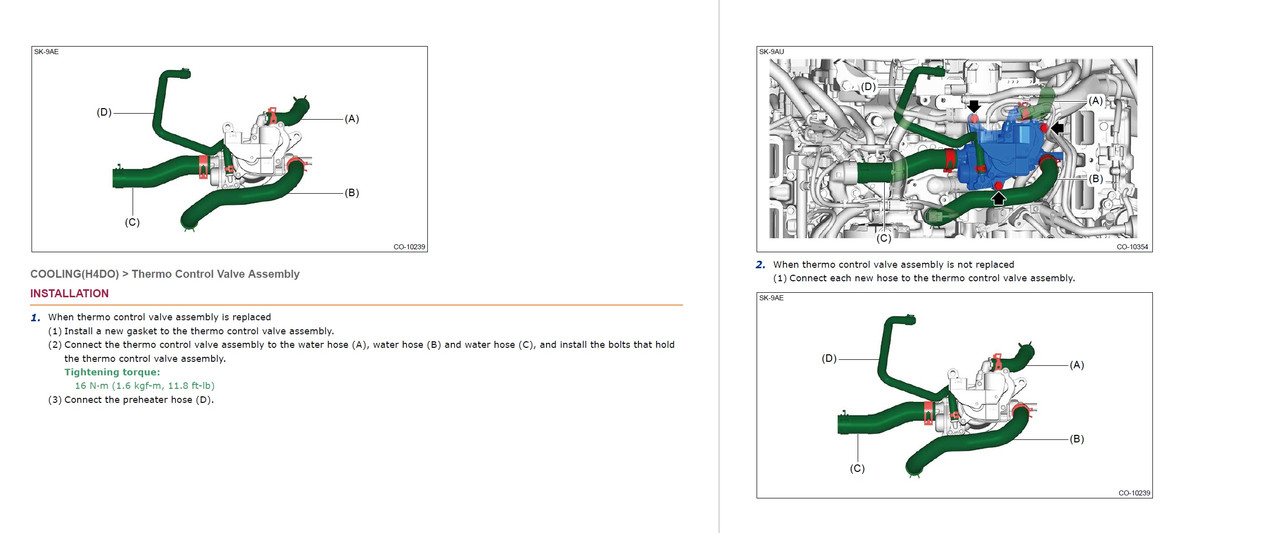 SK-9AE

(D)
(A)
(B)
(C)
CO-10239

COOLING(H4DO) > Thermo Control Valve Assembly

INSTALLATION

1. When thermo control valve assembly is replaced
(1) Install a new gasket to the thermo control valve assembly.
(2) Connect the thermo control valve assembly to the water hose (A), water hose (B) and water hose (C), and install the bolts that hold the thermo control valve assembly.
Tightening torque:
16 N·m (1.6 kgf-m, 11.8 ft-lb)
(3) Connect the preheater hose (D).

SK-9AU

(D)
(A)
(B)
(C)
CO-10354

2. When thermo control valve assembly is not replaced
(1) Connect each new hose to the thermo control valve assembly.

SK-9AE

(D)
(A)
(B)
(C)
CO-10239