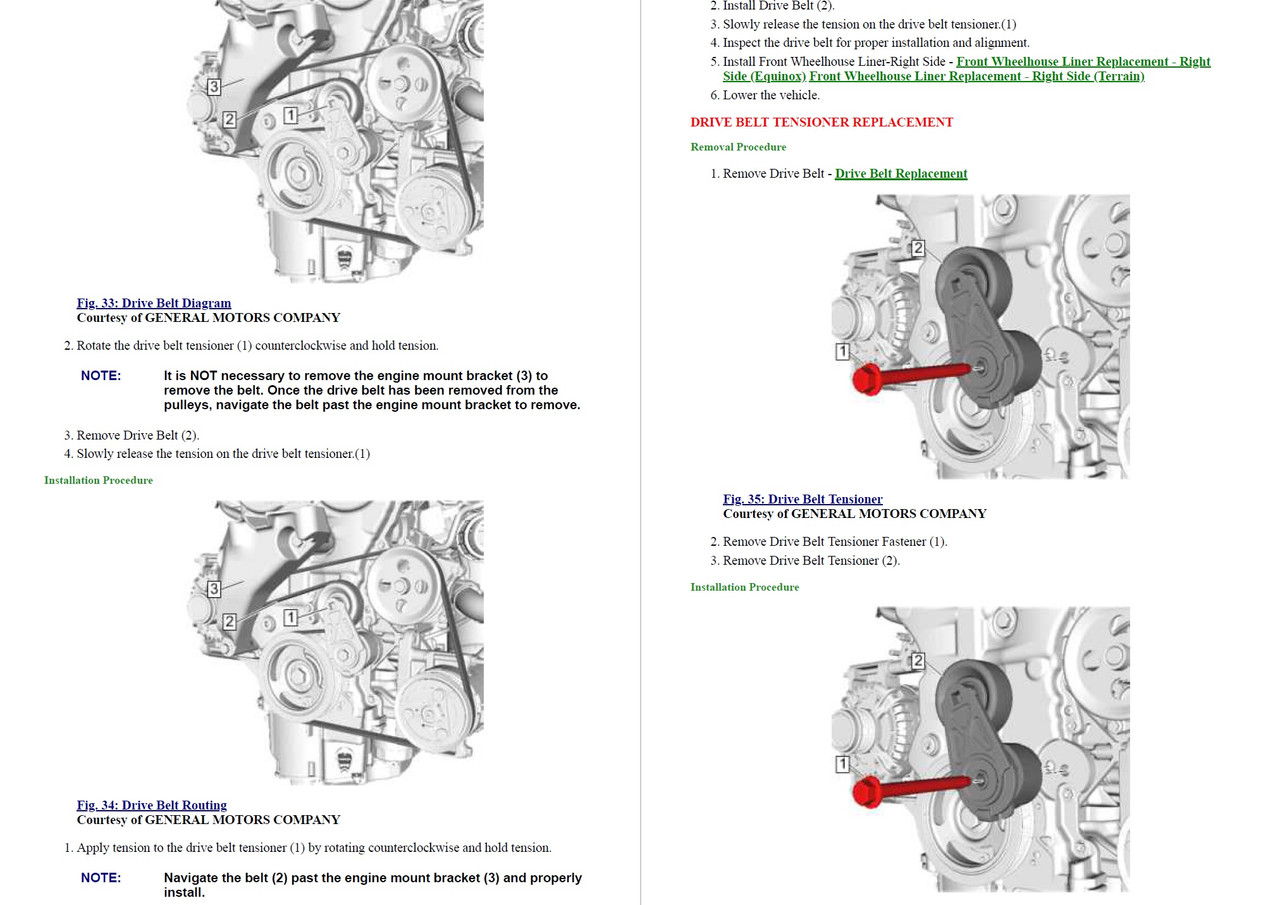 3

2

1

Fig. 33: Drive Belt Diagram
Courtesy of GENERAL MOTORS COMPANY

2. Rotate the drive belt tensioner (1) counterclockwise and hold tension.

NOTE: It is NOT necessary to remove the engine mount bracket (3) to remove the belt. Once the drive belt has been removed from the pulleys, navigate the belt past the engine mount bracket to remove.

3. Remove Drive Belt (2).
4. Slowly release the tension on the drive belt tensioner.(1)

Installation Procedure

3

2

1

Fig. 34: Drive Belt Routing
Courtesy of GENERAL MOTORS COMPANY

1. Apply tension to the drive belt tensioner (1) by rotating counterclockwise and hold tension.

NOTE: Navigate the belt (2) past the engine mount bracket (3) and properly install.

2. Install Drive Belt (2).
3. Slowly release the tension on the drive belt tensioner.(1)
4. Inspect the drive belt for proper installation and alignment.
5. Install Front Wheelhouse Liner-Right Side - Front Wheelhouse Liner Replacement - Right Side (Equinox) Front Wheelhouse Liner Replacement - Right Side (Terrain)
6. Lower the vehicle.

DRIVE BELT TENSIONER REPLACEMENT

Removal Procedure

1. Remove Drive Belt - Drive Belt Replacement

2

1

Fig. 35: Drive Belt Tensioner
Courtesy of GENERAL MOTORS COMPANY

2. Remove Drive Belt Tensioner Fastener (1).
3. Remove Drive Belt Tensioner (2).

Installation Procedure

2

1