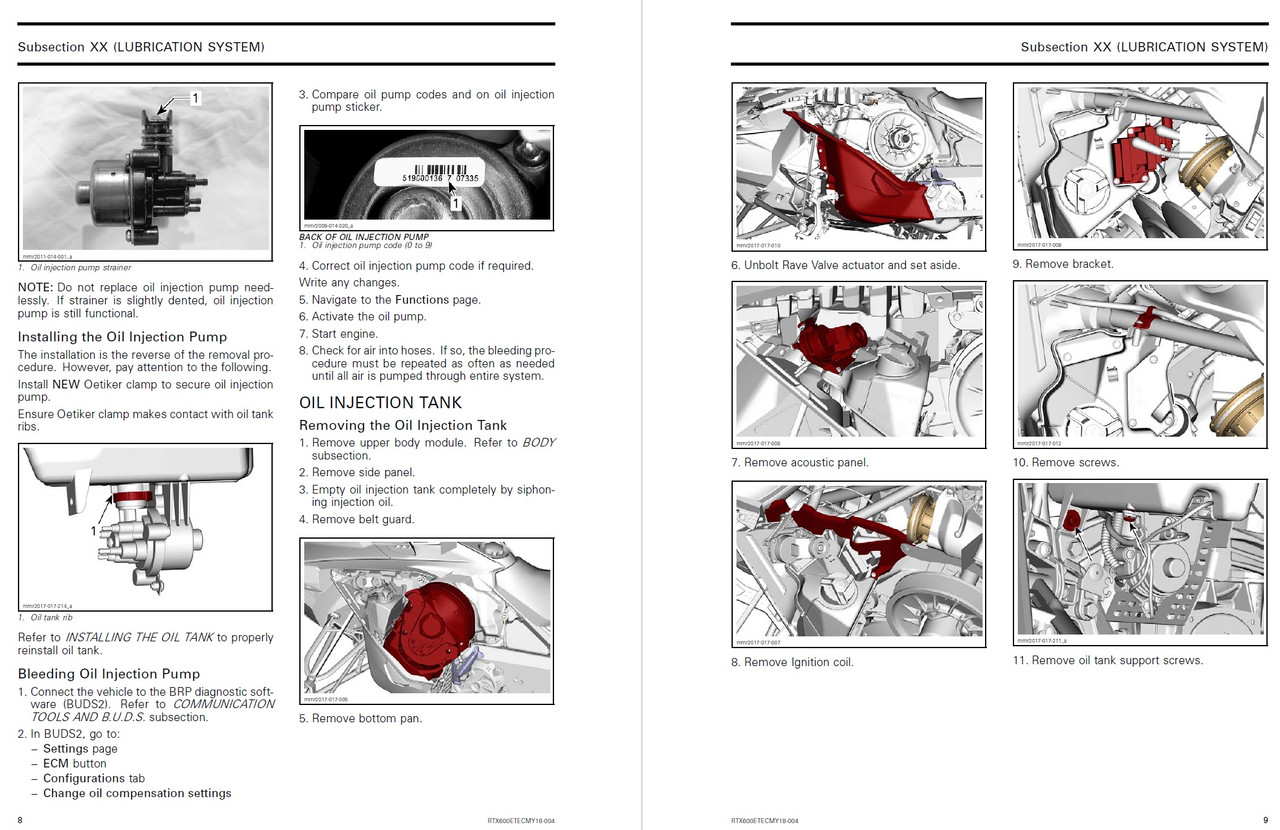 Subsection XX (LUBRICATION SYSTEM)

1

mmr2011-014-001_a

1. Oil injection pump strainer

NOTE: Do not replace oil injection pump needlessly. If strainer is slightly dented, oil injection pump is still functional.

Installing the Oil Injection Pump

The installation is the reverse of the removal procedure. However, pay attention to the following.

Install NEW Oetiker clamp to secure oil injection pump.

Ensure Oetiker clamp makes contact with oil tank ribs.

1

mmr2017-017-214_a

1. Oil tank rib

Refer to INSTALLING THE OIL TANK to properly reinstall oil tank.

Bleeding Oil Injection Pump

1. Connect the vehicle to the BRP diagnostic software (BUDS2). Refer to COMMUNICATION TOOLS AND B.U.D.S. subsection.

2. In BUDS2, go to:
– Settings page
– ECM button
– Configurations tab
– Change oil compensation settings

3. Compare oil pump codes and on oil injection pump sticker.

519000136 7 07335

1

mmr2009-014-020_a

BACK OF OIL INJECTION PUMP
1. Oil injection pump code (0 to 9)

4. Correct oil injection pump code if required.

Write any changes.

5. Navigate to the Functions page.

6. Activate the oil pump.

7. Start engine.

8. Check for air into hoses. If so, the bleeding procedure must be repeated as often as needed until all air is pumped through entire system.

OIL INJECTION TANK

Removing the Oil Injection Tank

1. Remove upper body module. Refer to BODY subsection.

2. Remove side panel.

3. Empty oil injection tank completely by siphoning injection oil.

4. Remove belt guard.

mmr2017-017-005

5. Remove bottom pan.

8

RTX600ETECMY18-004

Subsection XX (LUBRICATION SYSTEM)

mmr2017-017-010

6. Unbolt Rave Valve actuator and set aside.

mmr2017-017-006

7. Remove acoustic panel.

mmr2017-017-007

8. Remove Ignition coil.

mmr2017-017-008

9. Remove bracket.

mmr2017-017-012

10. Remove screws.

mmr2017-017-211_a

11. Remove oil tank support screws.

RTX600ETECMY18-004

9