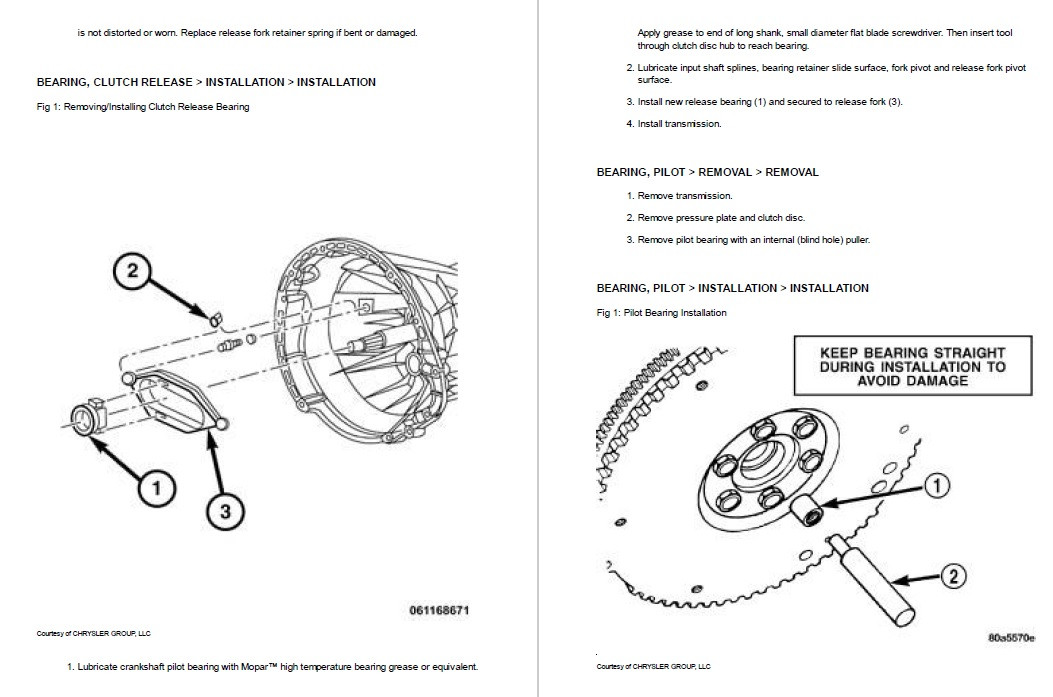 is not distorted or worn. Replace release fork retainer spring if bent or damaged.

BEARING, CLUTCH RELEASE > INSTALLATION > INSTALLATION

Fig 1: Removing/Installing Clutch Release Bearing

2

1

3

061168671

Courtesy of CHRYSLER GROUP, LLC

1. Lubricate crankshaft pilot bearing with Mopar™ high temperature bearing grease or equivalent.

Apply grease to end of long shank, small diameter flat blade screwdriver. Then insert tool through clutch disc hub to reach bearing.

2. Lubricate input shaft splines, bearing retainer slide surface, fork pivot and release fork pivot surface.

3. Install new release bearing (1) and secured to release fork (3).

4. Install transmission.

BEARING, PILOT > REMOVAL > REMOVAL

1. Remove transmission.

2. Remove pressure plate and clutch disc.

3. Remove pilot bearing with an internal (blind hole) puller.

BEARING, PILOT > INSTALLATION > INSTALLATION

Fig 1: Pilot Bearing Installation

KEEP BEARING STRAIGHT DURING INSTALLATION TO AVOID DAMAGE

1

2

80a5570e

Courtesy of CHRYSLER GROUP, LLC