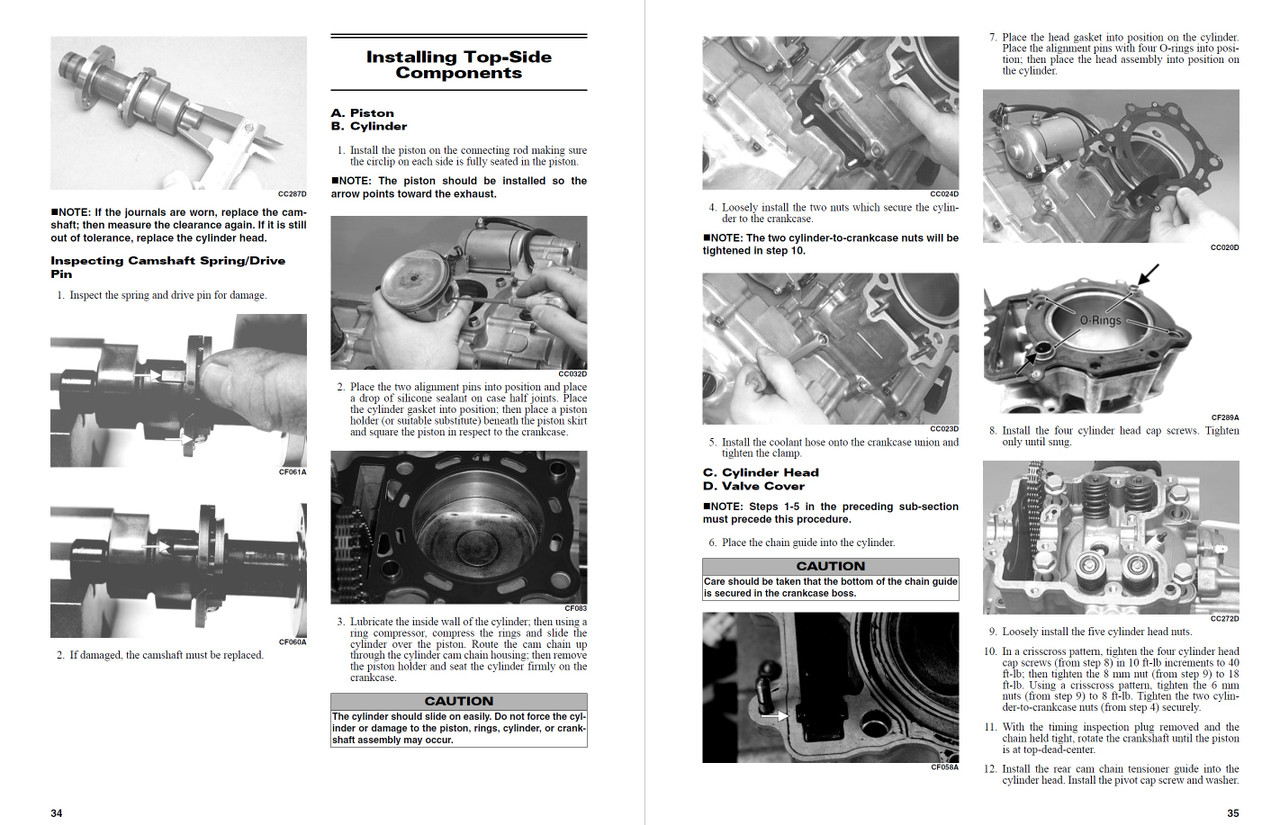 CC287D

■NOTE: If the journals are worn, replace the camshaft; then measure the clearance again. If it is still out of tolerance, replace the cylinder head.

Inspecting Camshaft Spring/Drive Pin

1. Inspect the spring and drive pin for damage.

CF061A

CF060A

2. If damaged, the camshaft must be replaced.

Installing Top-Side Components

A. Piston
B. Cylinder

1. Install the piston on the connecting rod making sure the circlip on each side is fully seated in the piston.

■NOTE: The piston should be installed so the arrow points toward the exhaust.

CC032D

2. Place the two alignment pins into position and place a drop of silicone sealant on case half joints. Place the cylinder gasket into position; then place a piston holder (or suitable substitute) beneath the piston skirt and square the piston in respect to the crankcase.

CF083

3. Lubricate the inside wall of the cylinder; then using a ring compressor, compress the rings and slide the cylinder over the piston. Route the cam chain up through the cylinder cam chain housing; then remove the piston holder and seat the cylinder firmly on the crankcase.

CAUTION
The cylinder should slide on easily. Do not force the cylinder or damage to the piston, rings, cylinder, or crankshaft assembly may occur.

34

CC024D

4. Loosely install the two nuts which secure the cylinder to the crankcase.

■NOTE: The two cylinder-to-crankcase nuts will be tightened in step 10.

CC023D

5. Install the coolant hose onto the crankcase union and tighten the clamp.

C. Cylinder Head
D. Valve Cover

■NOTE: Steps 1-5 in the preceding sub-section must precede this procedure.

6. Place the chain guide into the cylinder.

CAUTION
Care should be taken that the bottom of the chain guide is secured in the crankcase boss.

CF058A

7. Place the head gasket into position on the cylinder. Place the alignment pins with four O-rings into position; then place the head assembly into position on the cylinder.

CC020D

O-Rings

CF289A

8. Install the four cylinder head cap screws. Tighten only until snug.

CC272D

9. Loosely install the five cylinder head nuts.

10. In a crisscross pattern, tighten the four cylinder head cap screws (from step 8) in 10 ft-lb increments to 40 ft-lb; then tighten the 8 mm nut (from step 9) to 18 ft-lb. Using a crisscross pattern, tighten the 6 mm nuts (from step 9) to 8 ft-lb. Tighten the two cylinder-to-crankcase nuts (from step 4) securely.

11. With the timing inspection plug removed and the chain held tight, rotate the crankshaft until the piston is at top-dead-center.

12. Install the rear cam chain tensioner guide into the cylinder head. Install the pivot cap screw and washer.

35