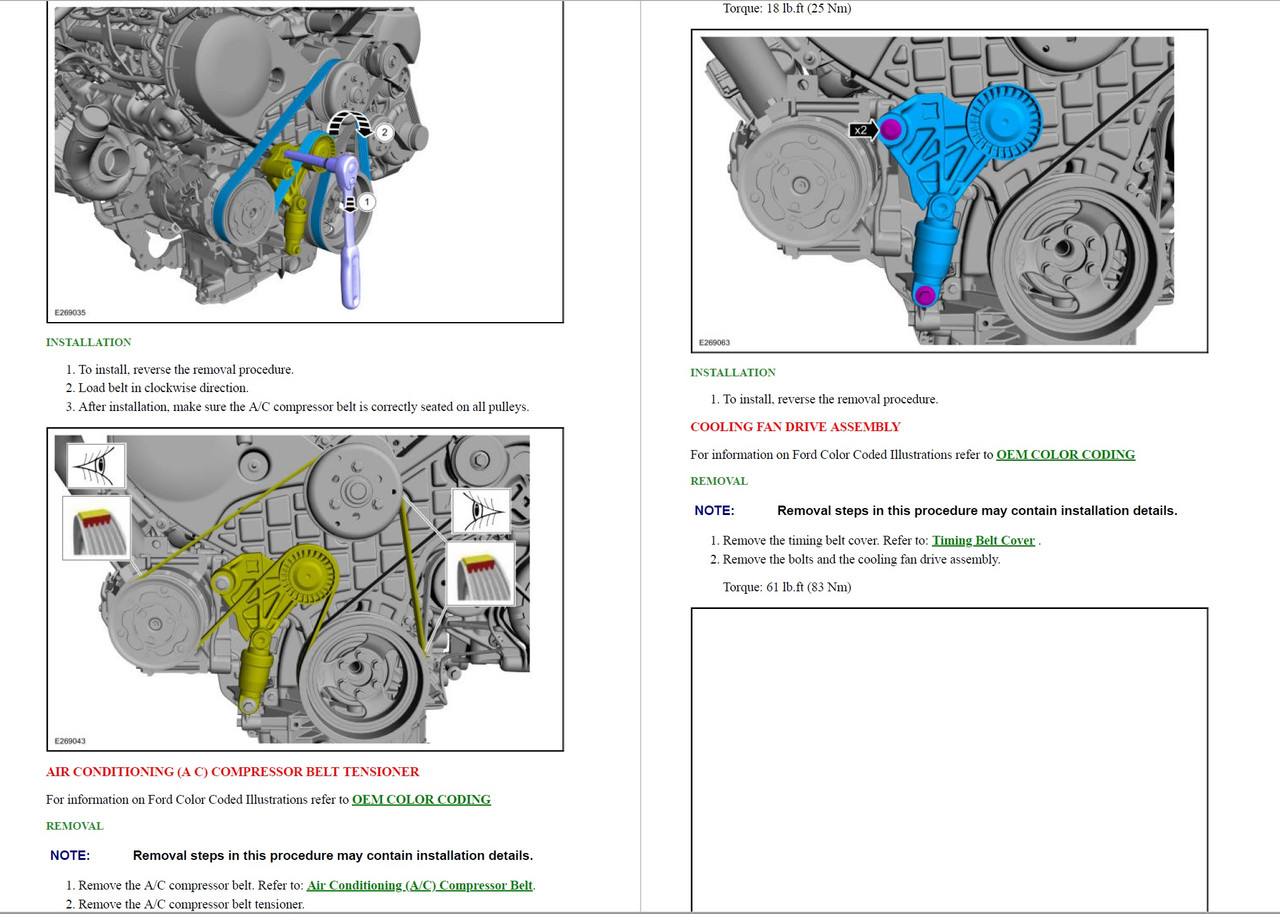 2

1

E269035

INSTALLATION

1. To install, reverse the removal procedure.
2. Load belt in clockwise direction.
3. After installation, make sure the A/C compressor belt is correctly seated on all pulleys.

E269043

AIR CONDITIONING (A C) COMPRESSOR BELT TENSIONER

For information on Ford Color Coded Illustrations refer to OEM COLOR CODING

REMOVAL

NOTE: Removal steps in this procedure may contain installation details.

1. Remove the A/C compressor belt. Refer to: Air Conditioning (A/C) Compressor Belt.
2. Remove the A/C compressor belt tensioner.

Torque: 18 lb.ft (25 Nm)

x2

E269063

INSTALLATION

1. To install, reverse the removal procedure.

COOLING FAN DRIVE ASSEMBLY

For information on Ford Color Coded Illustrations refer to OEM COLOR CODING

REMOVAL

NOTE: Removal steps in this procedure may contain installation details.

1. Remove the timing belt cover. Refer to: Timing Belt Cover .
2. Remove the bolts and the cooling fan drive assembly.

Torque: 61 lb.ft (83 Nm)