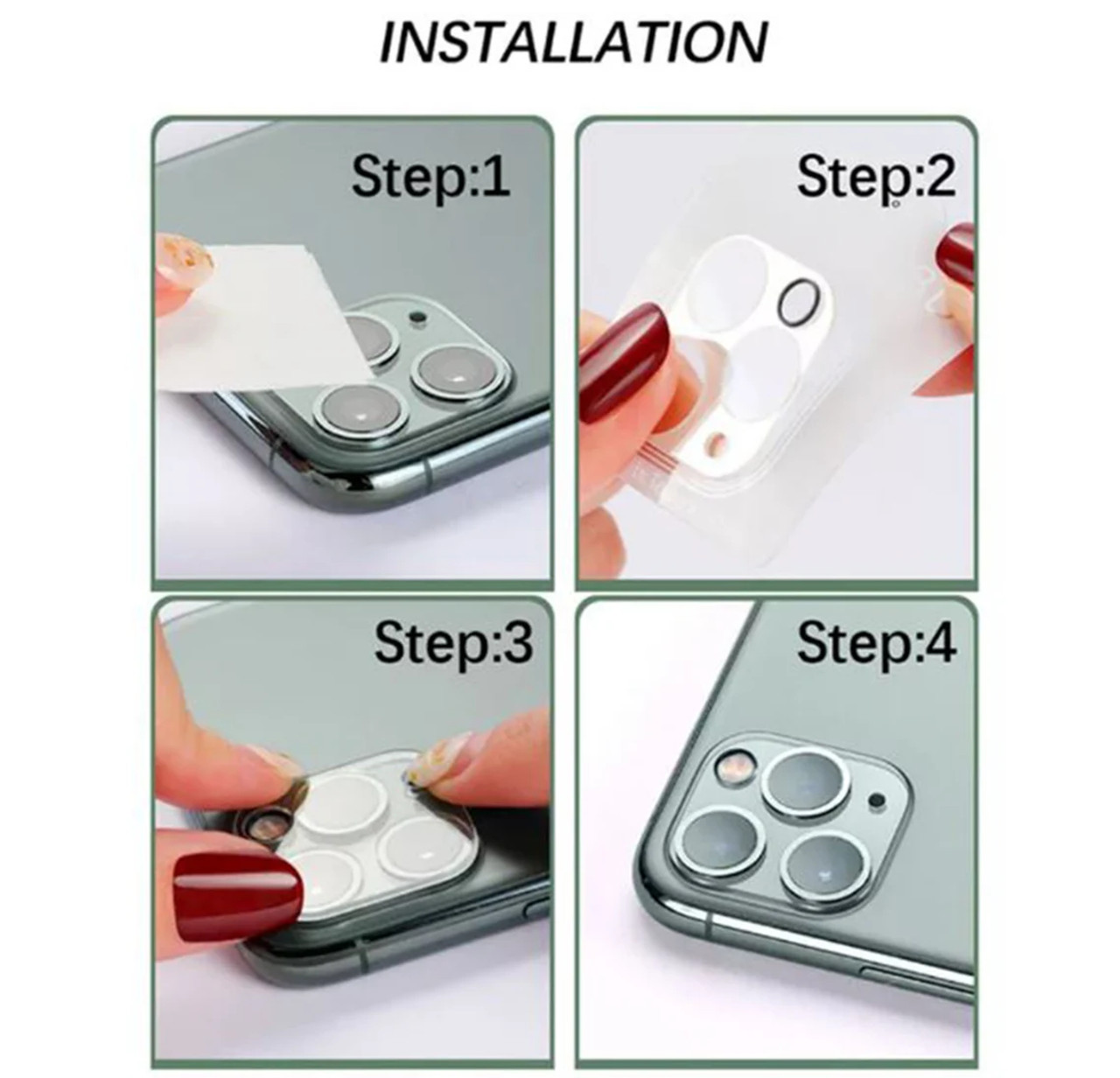 INSTALLATION

Step:1

Step:2

Step:3

Step:4