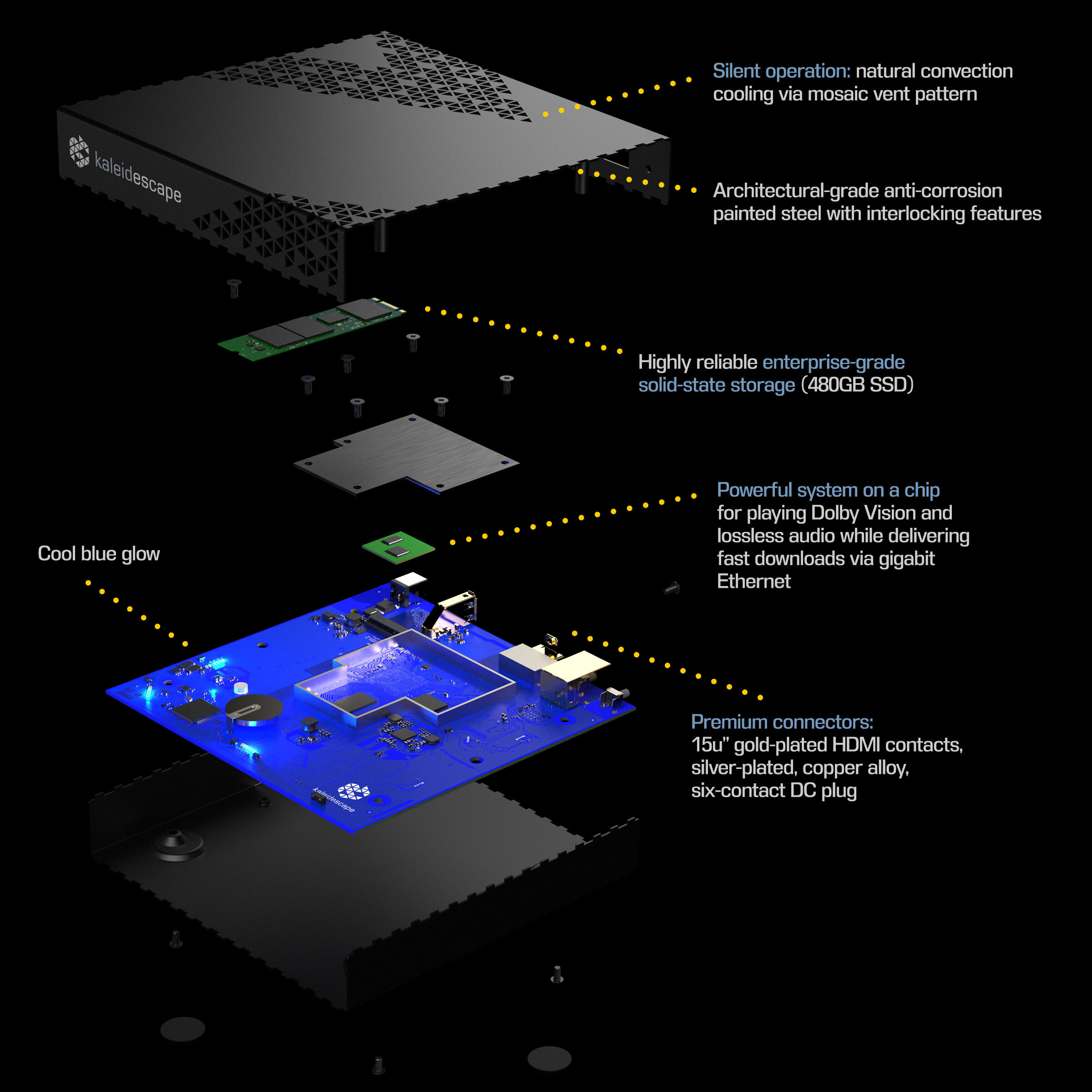 kaleidescape

Silent operation: natural convection cooling via mosaic vent pattern

Architectural-grade anti-corrosion painted steel with interlocking features

Highly reliable enterprise-grade solid-state storage (480GB SSD)

Powerful system on a chip for playing Dolby Vision and lossless audio while delivering fast downloads via gigabit Ethernet

Cool blue glow

Premium connectors: 15u" gold-plated HDMI contacts, silver-plated, copper alloy, six-contact DC plug

kaleidescape