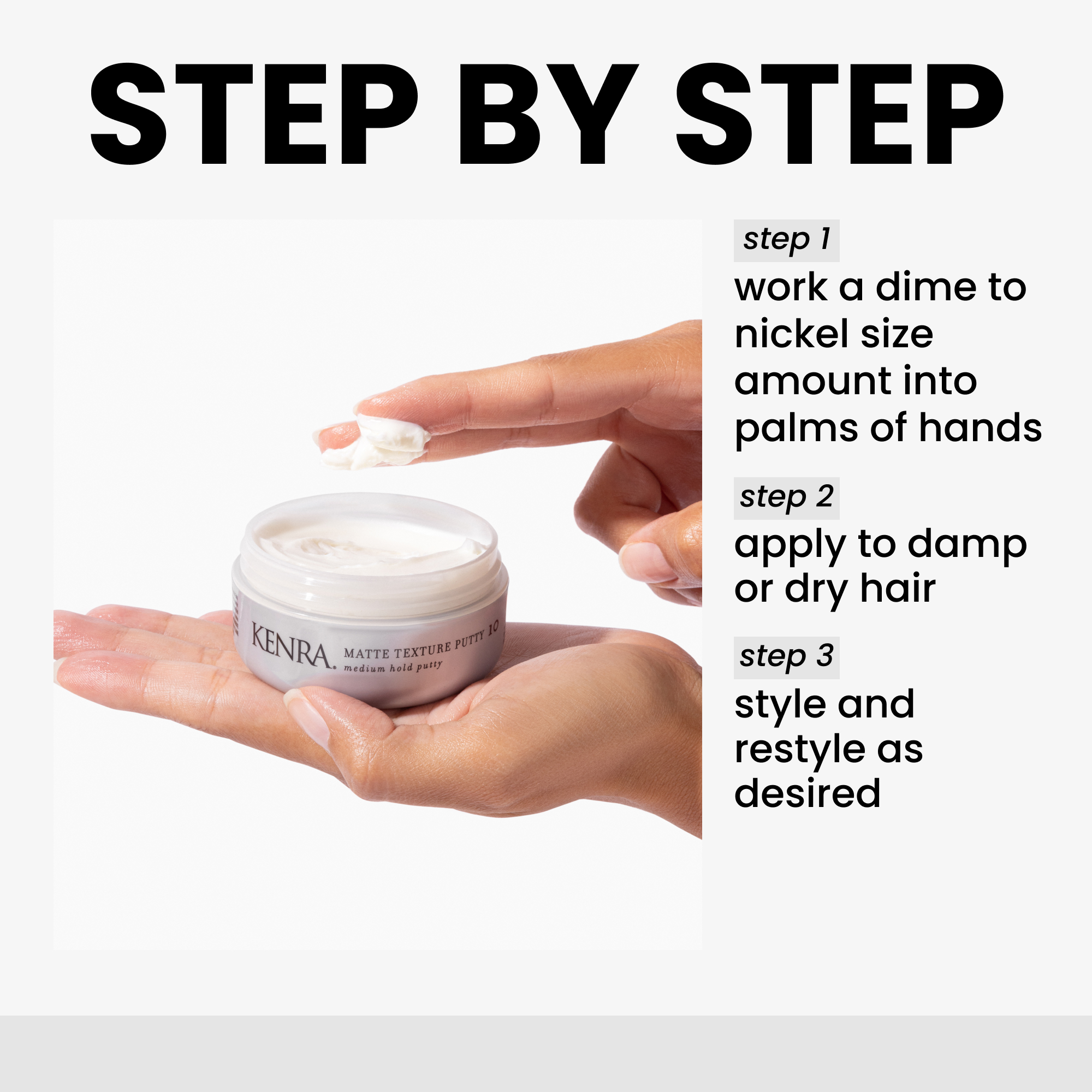 STEP BY STEP

KENRA. MATTE TEXTURE PUTTY 10
medium hold putty

step 1
work a dime to nickel size amount into palms of hands

step 2
apply to damp or dry hair

step 3
style and restyle as desired