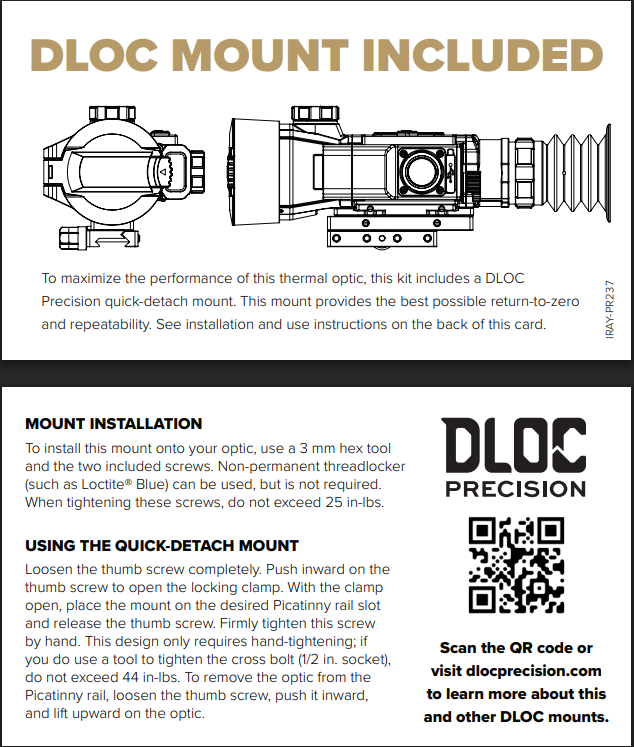 DLOC MOUNT INCLUDED

To maximize the performance of this thermal optic, this kit includes a DLOC Precision quick-detach mount. This mount provides the best possible return-to-zero and repeatability. See installation and use instructions on the back of this card.

IRAY-PR237

MOUNT INSTALLATION

To install this mount onto your optic, use a 3 mm hex tool and the two included screws. Non-permanent threadlocker (such as Loctite® Blue) can be used, but is not required. When tightening these screws, do not exceed 25 in-lbs.

USING THE QUICK-DETACH MOUNT

Loosen the thumb screw completely. Push inward on the thumb screw to open the locking clamp. With the clamp open, place the mount on the desired Picatinny rail slot and release the thumb screw. Firmly tighten this screw by hand. This design only requires hand-tightening; if you do use a tool to tighten the cross bolt (1/2 in. socket), do not exceed 44 in-lbs. To remove the optic from the Picatinny rail, loosen the thumb screw, push it inward, and lift upward on the optic.

DLOC
PRECISION

Scan the QR code or visit dlocprecision.com to learn more about this and other DLOC mounts.