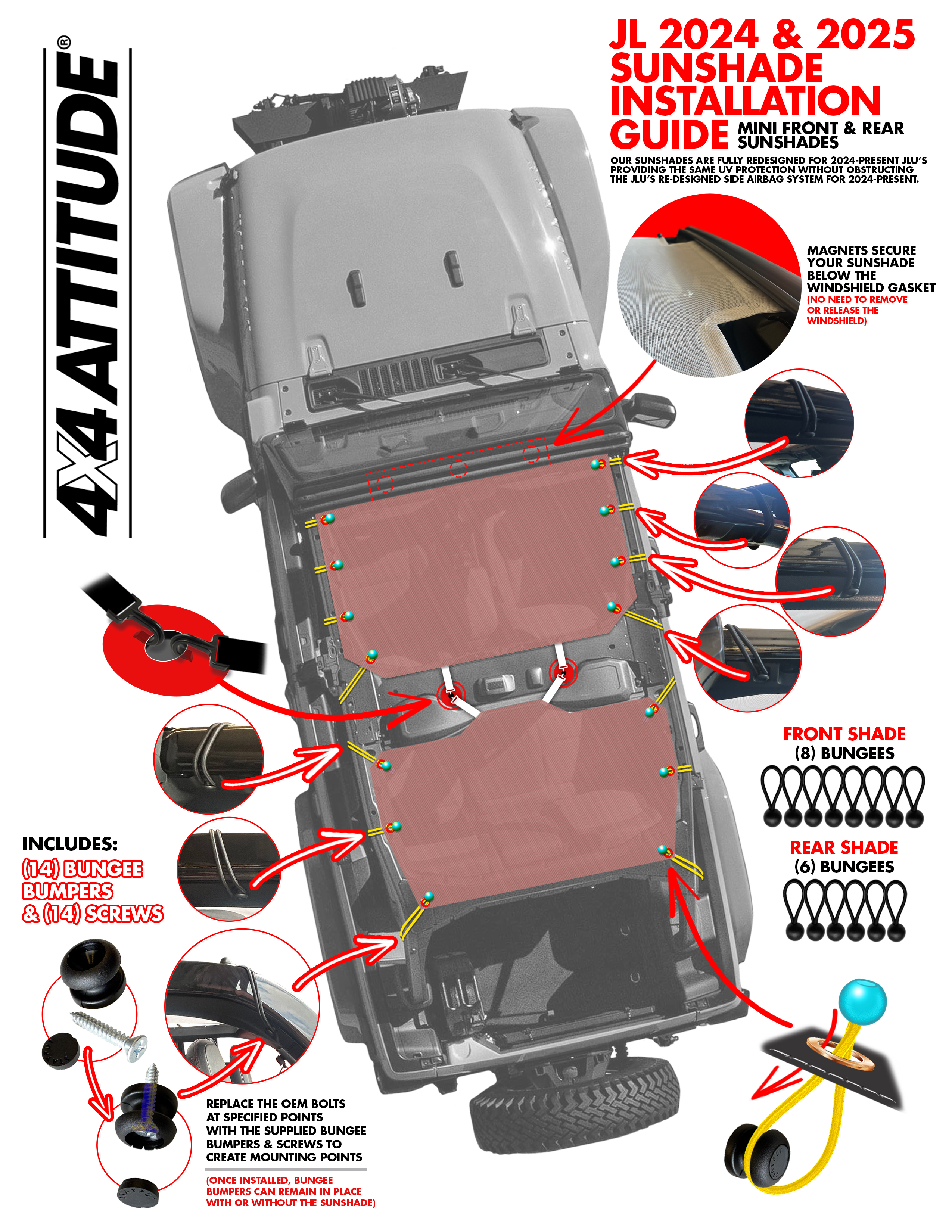 4X4 ATTITUDE®

JL 2024 & 2025 SUNSHADE INSTALLATION GUIDE MINI FRONT & REAR SUNSHADES

OUR SUNSHADES ARE FULLY REDESIGNED FOR 2024-PRESENT JLU'S PROVIDING THE SAME UV PROTECTION WITHOUT OBSTRUCTING THE JLU'S RE-DESIGNED SIDE AIRBAG SYSTEM FOR 2024-PRESENT.

MAGNETS SECURE YOUR SUNSHADE BELOW THE WINDSHIELD GASKET (NO NEED TO REMOVE OR RELEASE THE WINDSHIELD)

FRONT SHADE (8) BUNGEES

REAR SHADE (6) BUNGEES

INCLUDES: (14) BUNGEE BUMPERS & (14) SCREWS

REPLACE THE OEM BOLTS AT SPECIFIED POINTS WITH THE SUPPLIED BUNGEE BUMPERS & SCREWS TO CREATE MOUNTING POINTS

(ONCE INSTALLED, BUNGEE BUMPERS CAN REMAIN IN PLACE WITH OR WITHOUT THE SUNSHADE)