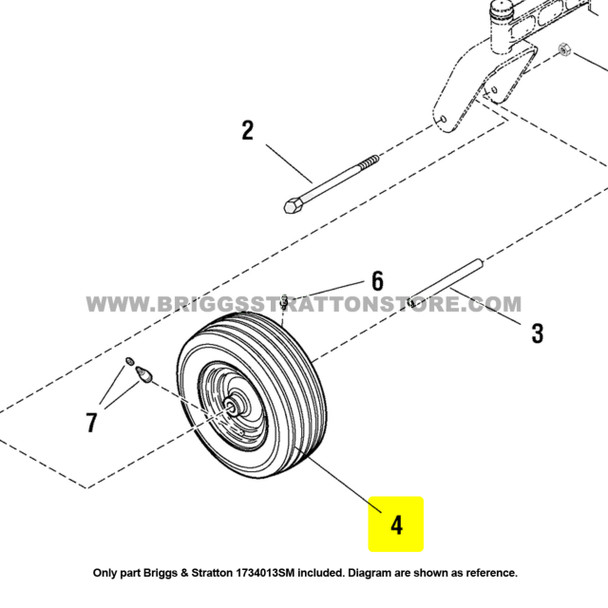 2

6

WWW.BRIGGSSTRATTONSTORE.COM

3

7

4

Only part Briggs & Stratton 1734013SM included. Diagram are shown as reference.