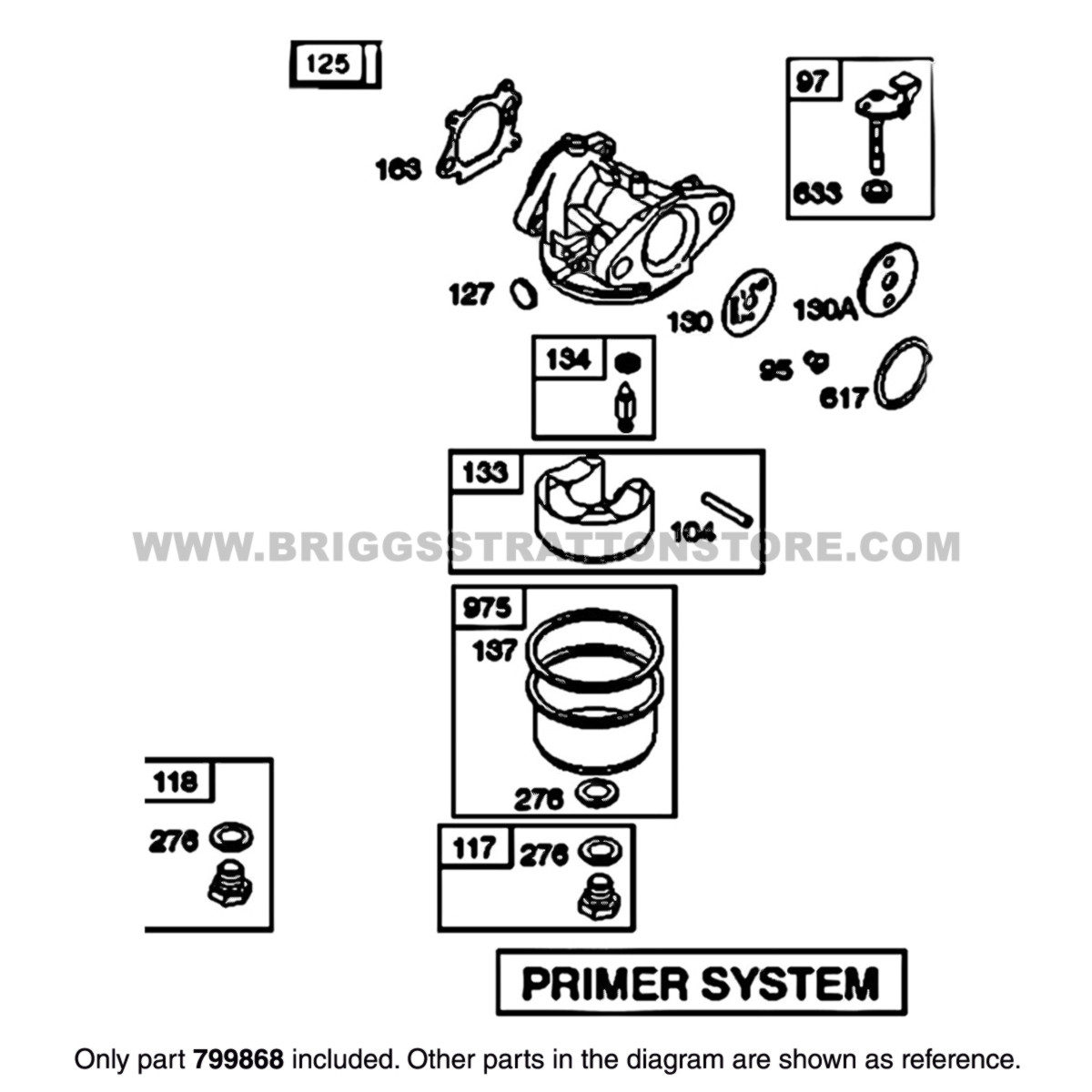 125

97

633

163

127

130

130A

95

617

134

133

104

WWW.BRIGGSSTRATTONSTORE.COM

975

137

276

118

276

117

276

PRIMER SYSTEM

Only part 799868 included. Other parts in the diagram are shown as reference.