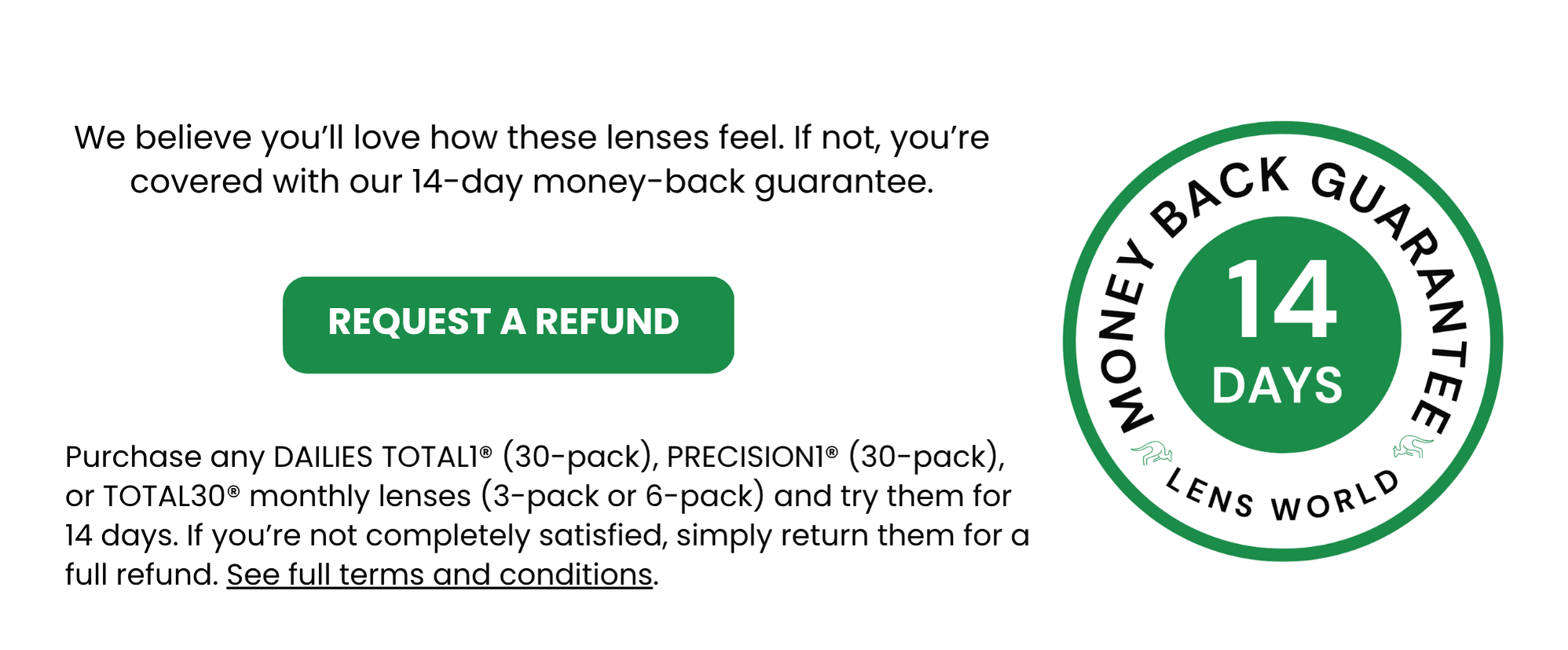 We believe you'll love how these lenses feel. If not, you're covered with our 14-day money-back guarantee.

REQUEST A REFUND

Purchase any DAILIES TOTAL1® (30-pack), PRECISION1® (30-pack), or TOTAL30® monthly lenses (3-pack or 6-pack) and try them for 14 days. If you're not completely satisfied, simply return them for a full refund. See full terms and conditions.

MONEY BACK GUARANTEE
14
DAYS
LENS WORLD