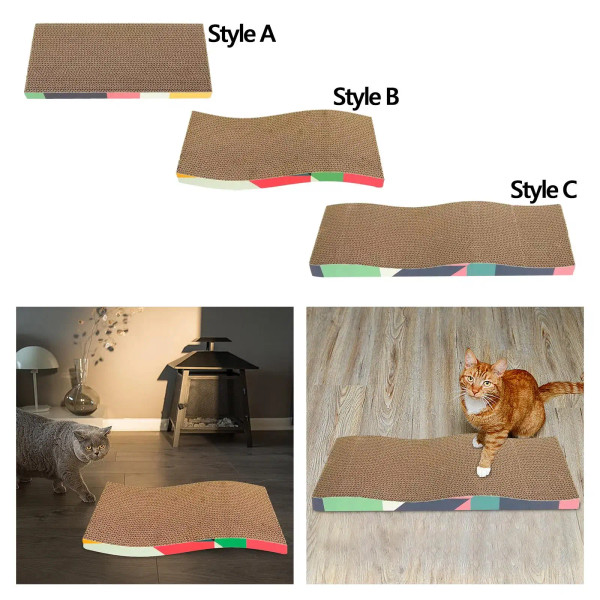 Style A

Style B

Style C